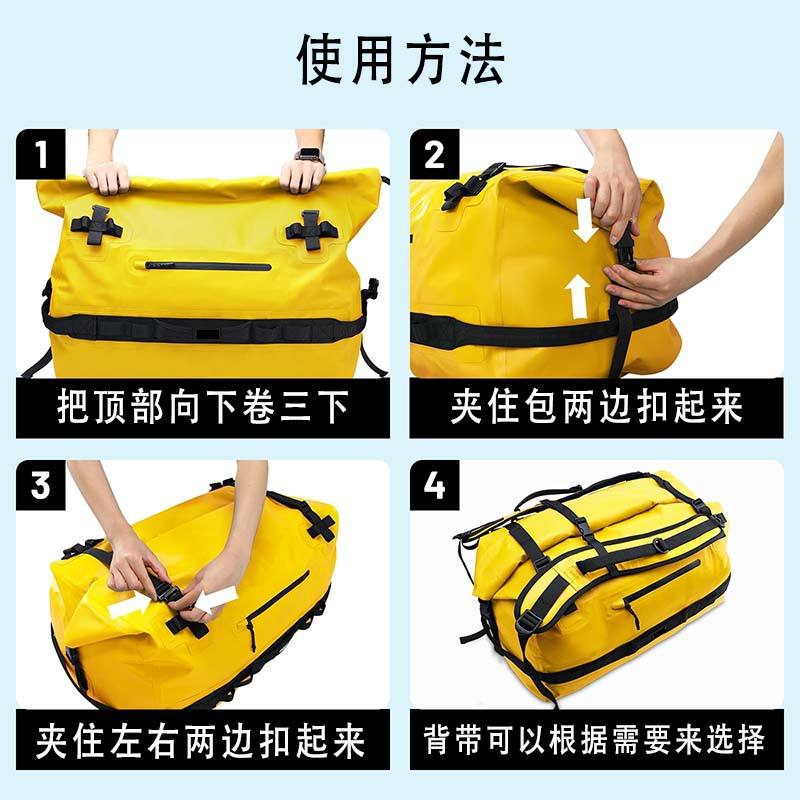 使用方法

1
把顶部向下卷三下

2
夹住包两边扣起来

3
夹住左右两边扣起来

4
背带可以根据需要来选择