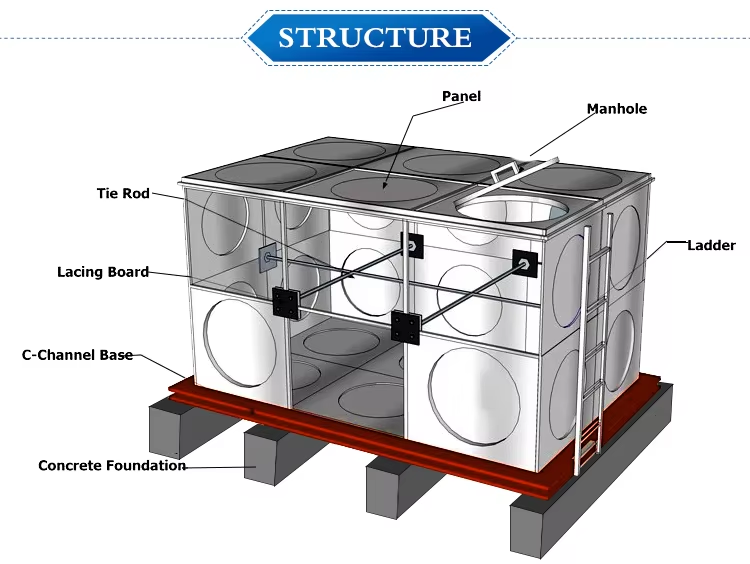 STRUCTURE

Panel

Manhole

Tie Rod

Ladder

Lacing Board

C-Channel Base

Concrete Foundation