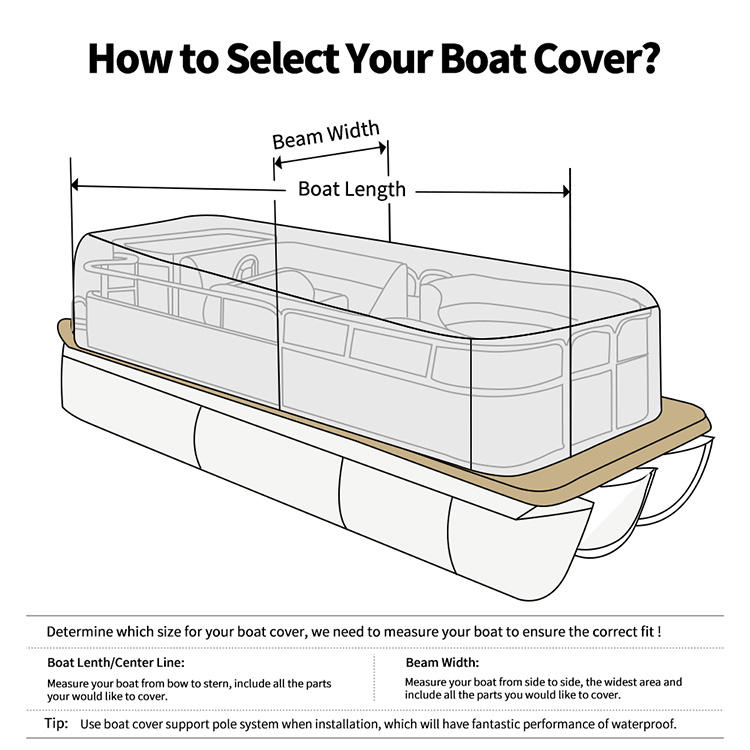 How to Select Your Boat Cover?

Beam Width

Boat Length

Determine which size for your boat cover, we need to measure your boat to ensure the correct fit !

Boat Lenth/Center Line:

Measure your boat from bow to stern, include all the parts your would like to cover.

Beam Width:

Measure your boat from side to side, the widest area and include all the parts you would like to cover.

Tip: Use boat cover support pole system when installation, which will have fantastic performance of waterproof.