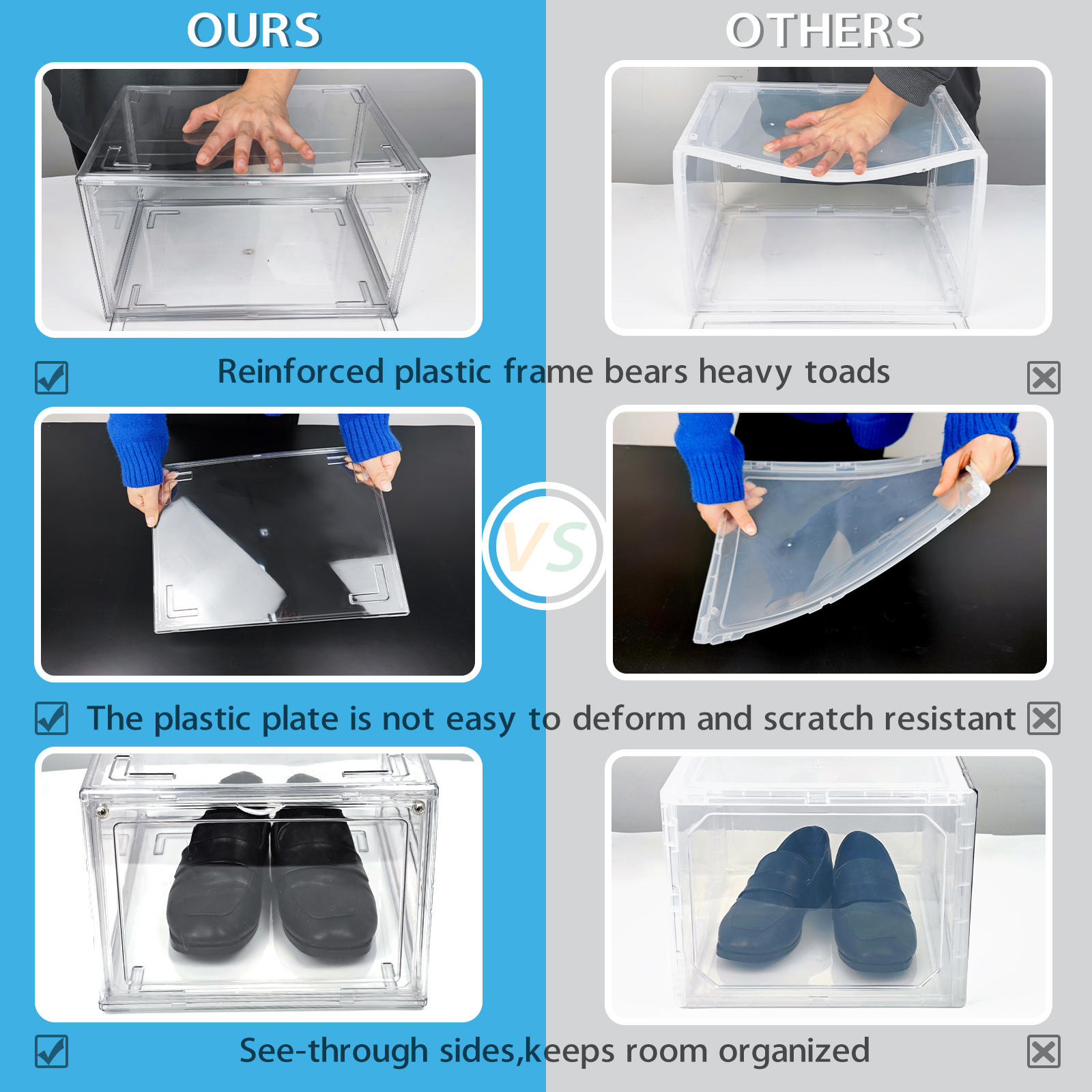 OURS

OTHERS

Reinforced plastic frame bears heavy toads

VS

The plastic plate is not easy to deform and scratch resistant

See-through sides,keeps room organized