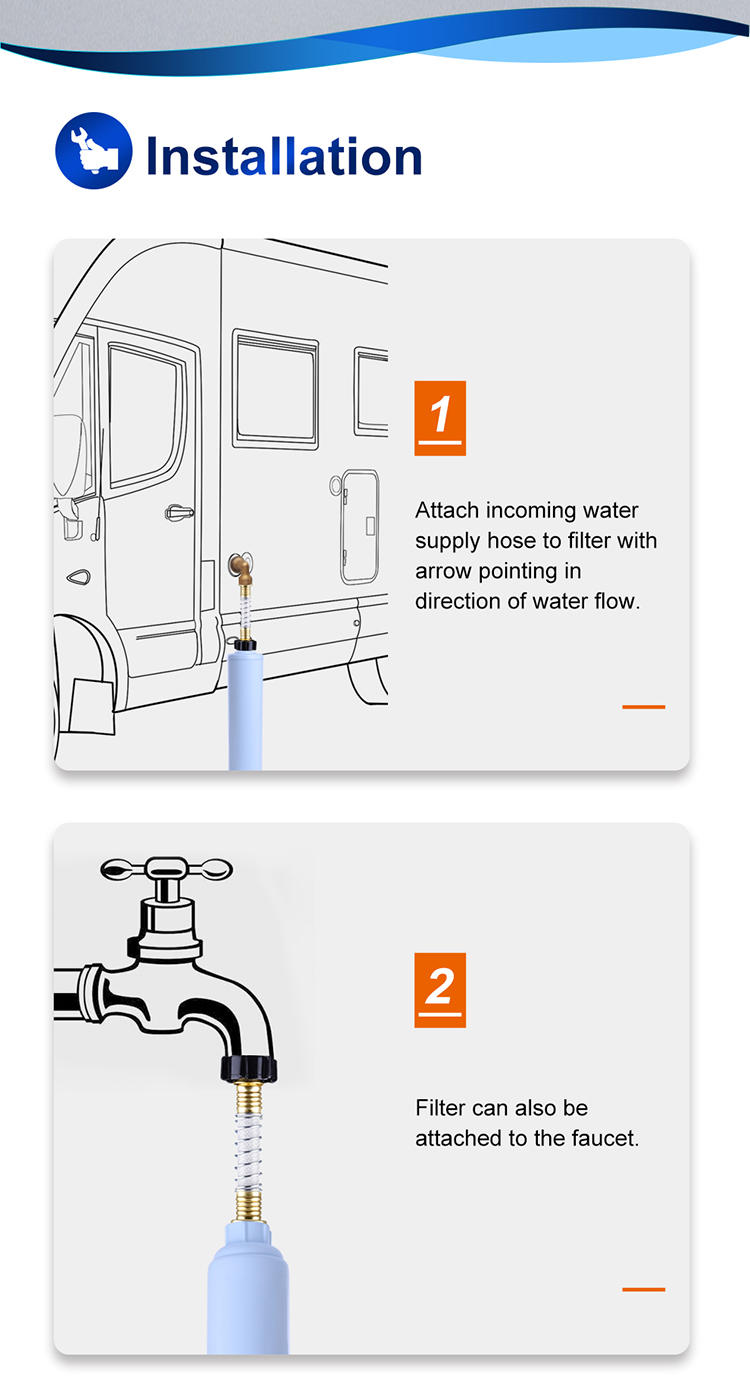 Installation

1

Attach incoming water supply hose to filter with arrow pointing in direction of water flow.

2

Filter can also be attached to the faucet.