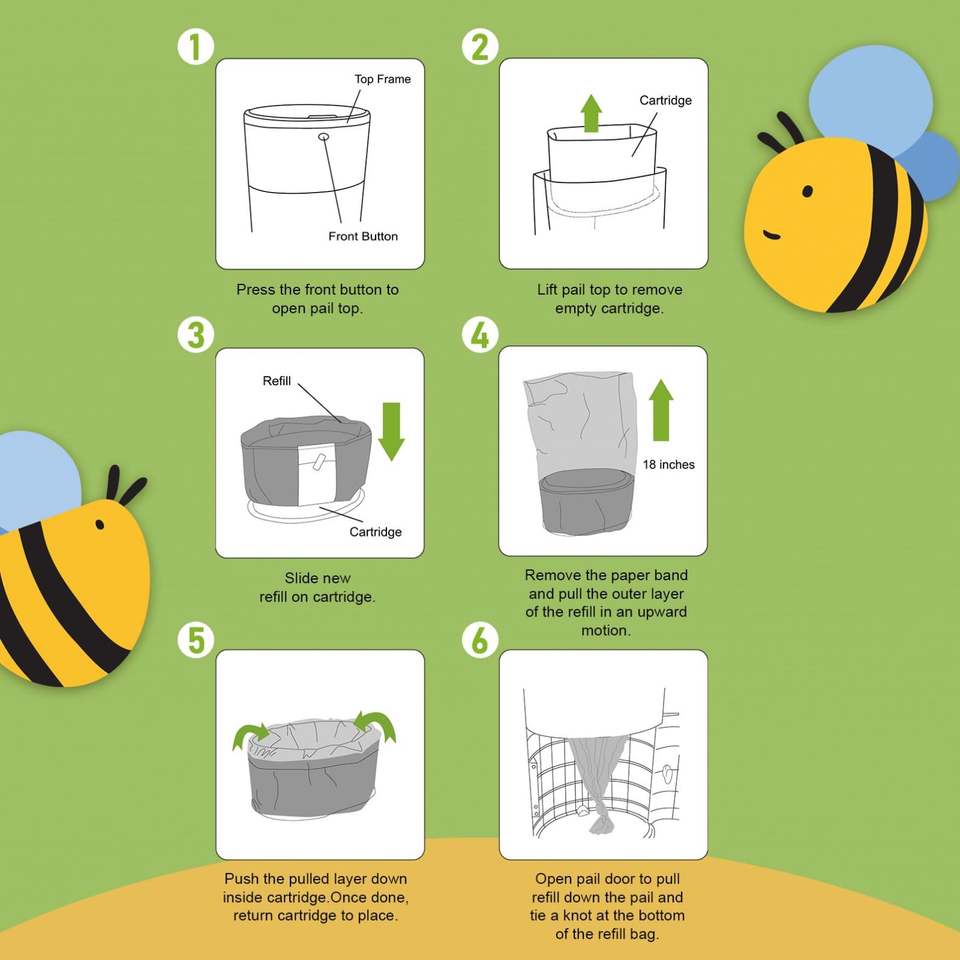 1

Top Frame

Front Button

Press the front button to open pail top.

2

Cartridge

Lift pail top to remove empty cartridge.

3

Refill

Cartridge

Slide new refill on cartridge.

4

18 inches

Remove the paper band and pull the outer layer of the refill in an upward motion.

5

Push the pulled layer down inside cartridge.Once done, return cartridge to place.

6

Open pail door to pull refill down the pail and tie a knot at the bottom of the refill bag.