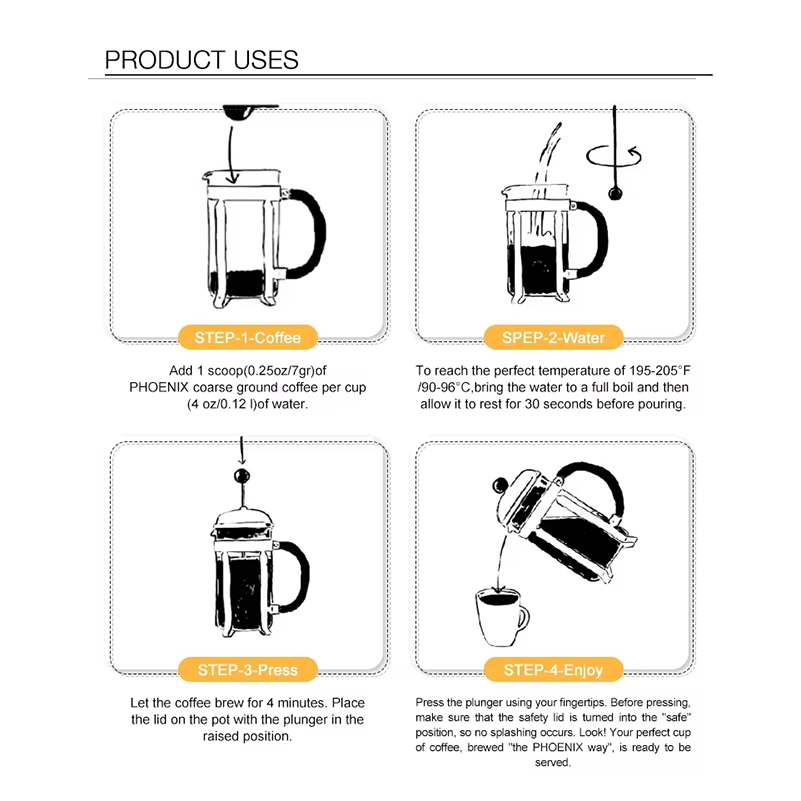 PRODUCT USES

STEP-1-Coffee

Add 1 scoop(0.25oz/7gr)of PHOENIX coarse ground coffee per cup (4 oz/0.12 l)of water.

SPEP-2-Water

To reach the perfect temperature of 195-205°F /90-96°C,bring the water to a full boil and then allow it to rest for 30 seconds before pouring.

STEP-3-Press

Let the coffee brew for 4 minutes. Place the lid on the pot with the plunger in the raised position.

STEP-4-Enjoy

Press the plunger using your fingertips. Before pressing, make sure that the safety lid is turned into the "safe" position, so no splashing occurs. Look! Your perfect cup of coffee, brewed "the PHOENIX way", is ready to be served.