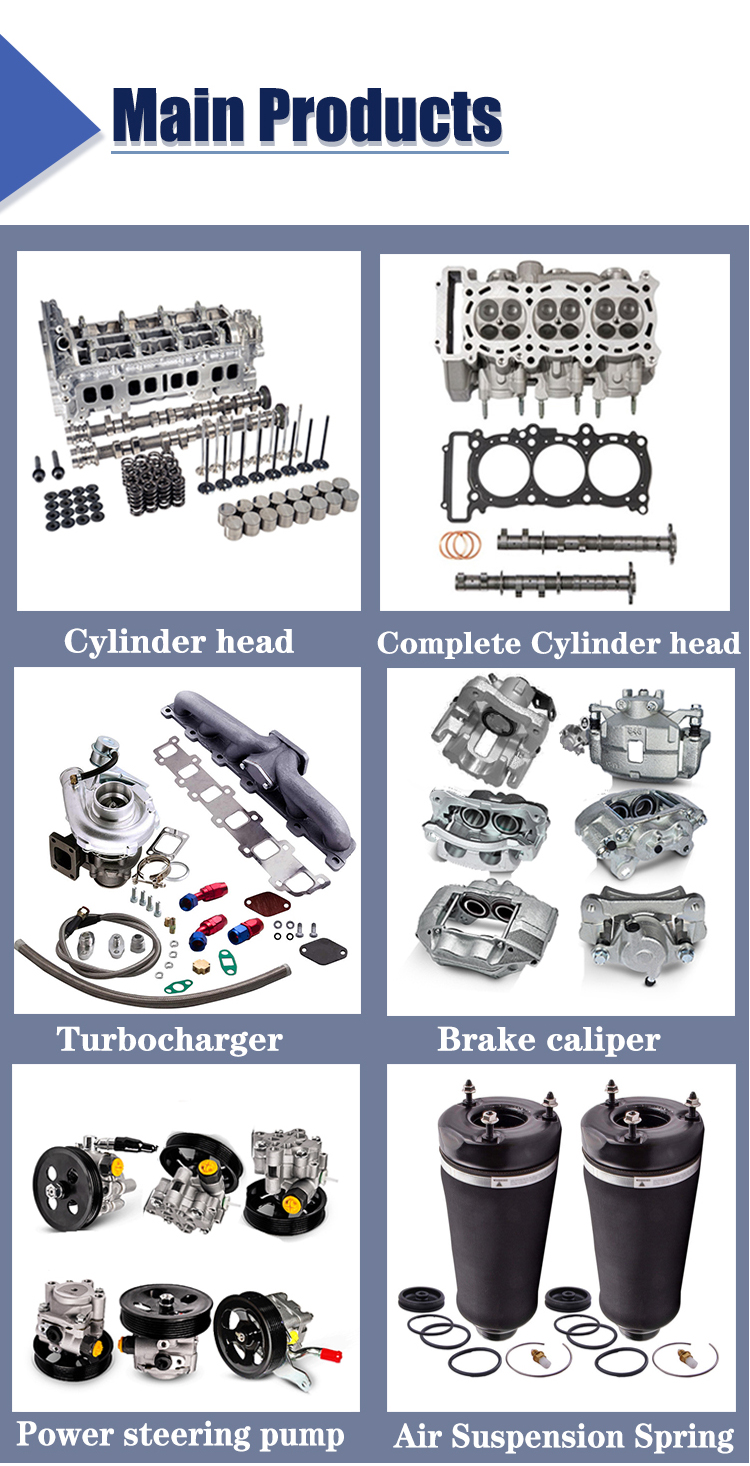 Main Products

Cylinder head

Complete Cylinder head

Turbocharger

Brake caliper

Power steering pump

Air Suspension Spring