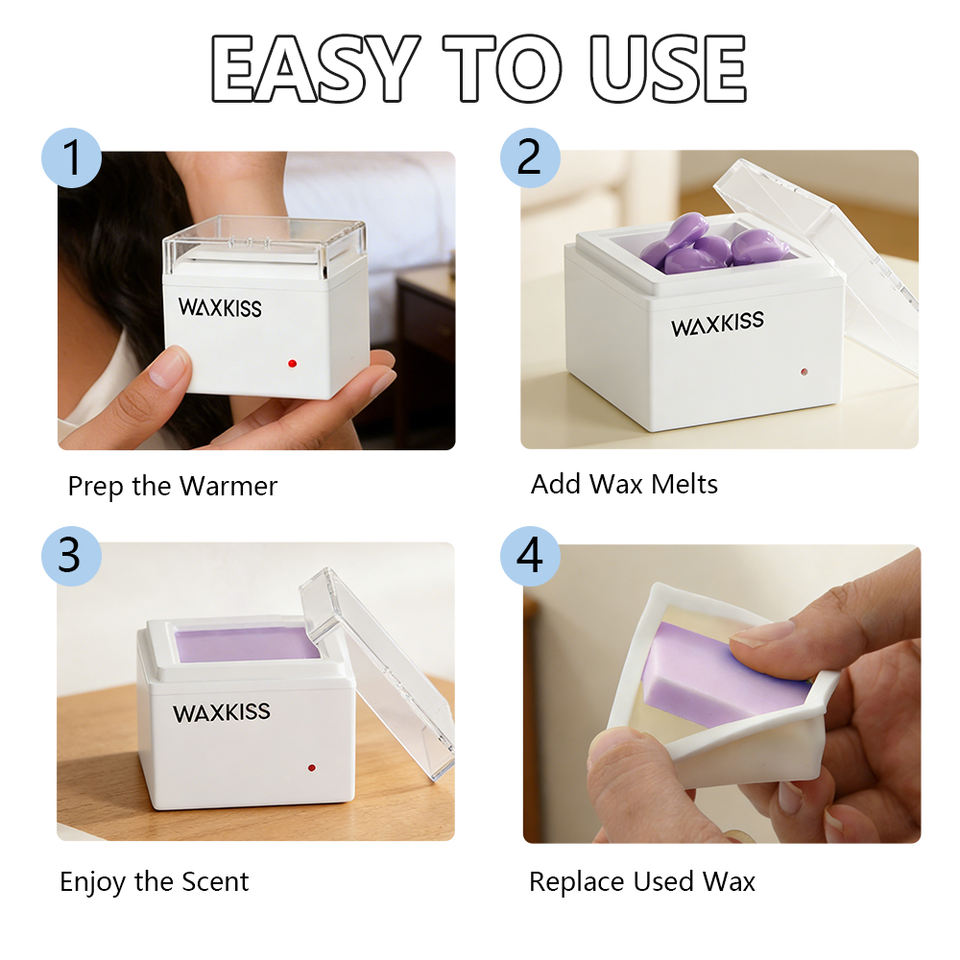 EASY TO USE

1

WAXKISS

Prep the Warmer

2

WAXKISS

Add Wax Melts

3

WAXKISS

Enjoy the Scent

4

Replace Used Wax