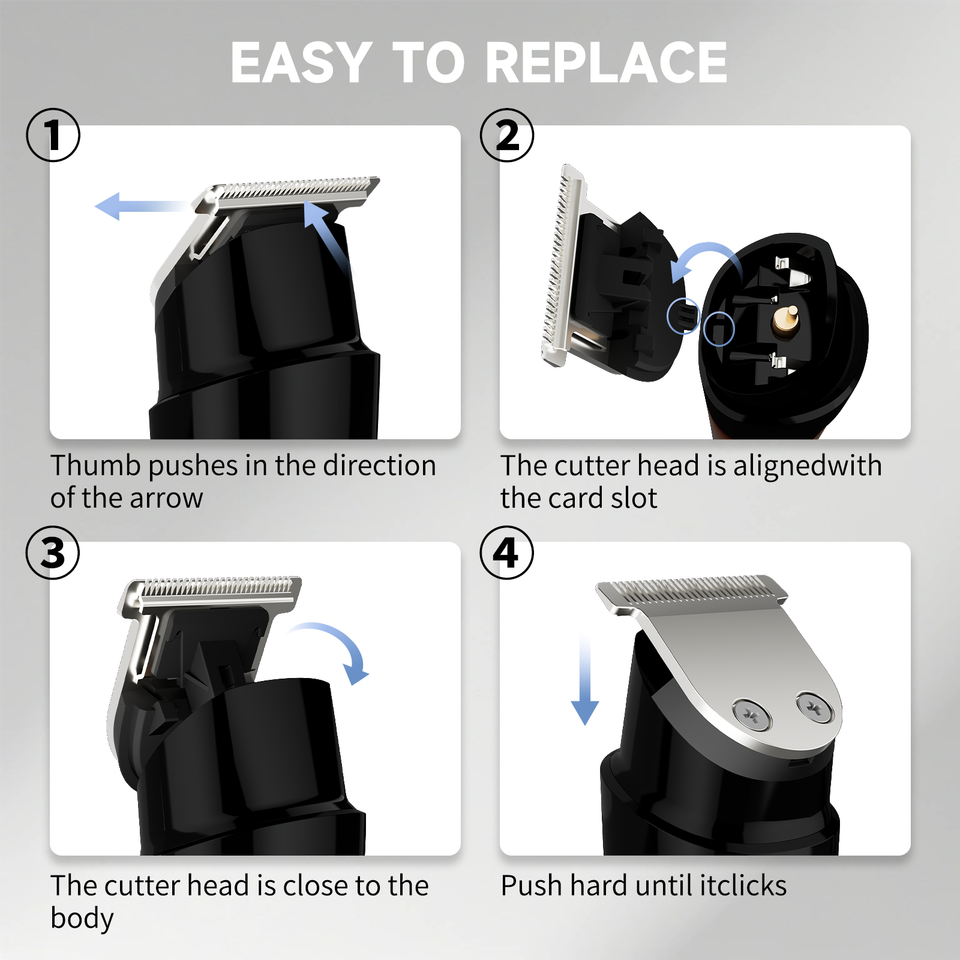 EASY TO REPLACE

1

Thumb pushes in the direction of the arrow

2

The cutter head is alignedwith the card slot

3

The cutter head is close to the body

4

Push hard until itclicks