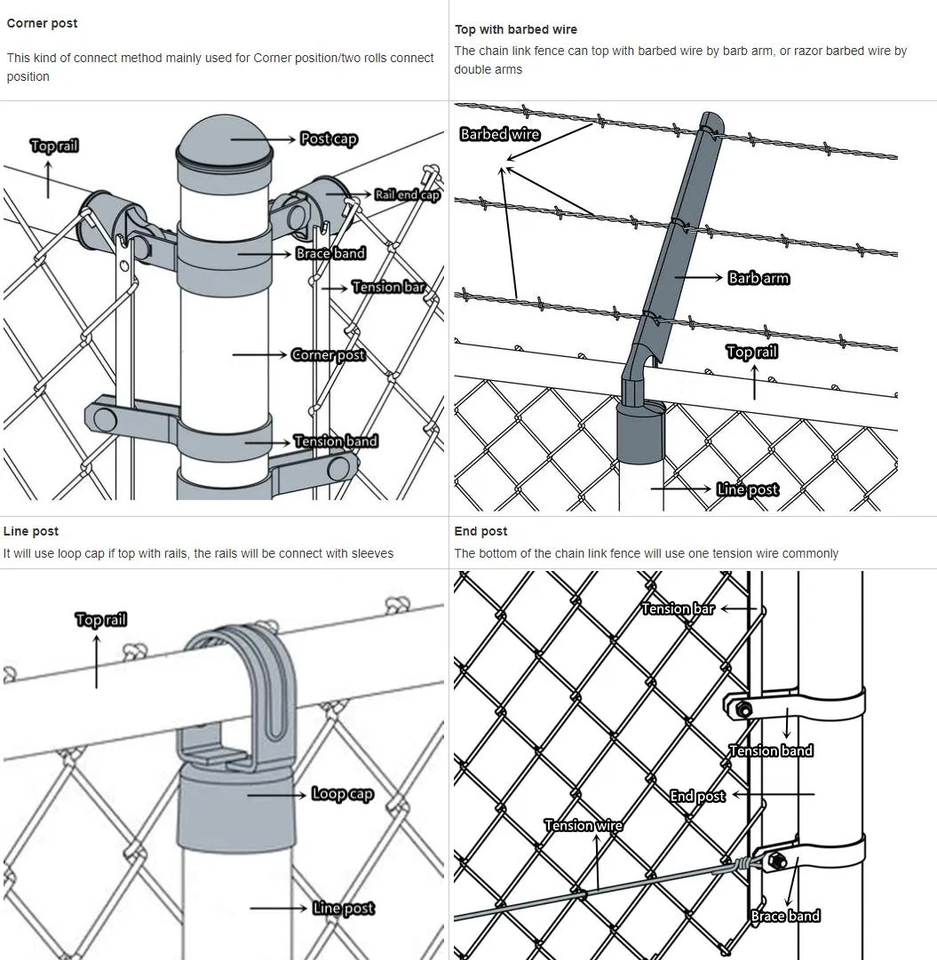 Corner post

This kind of connect method mainly used for Corner position/two rolls connect position

Top rail
Post cap
Rail end cap
Brace band
Tension bar
Corner post
Tension band

Top with barbed wire

The chain link fence can top with barbed wire by barb arm, or razor barbed wire by double arms

Barbed wire
Barb arm
Top rail
Line post

Line post

It will use loop cap if top with rails, the rails will be connect with sleeves

Top rail
Loop cap
Line post

End post

The bottom of the chain link fence will use one tension wire commonly

Tension bar
Tension band
End post
Tension wire
Brace band