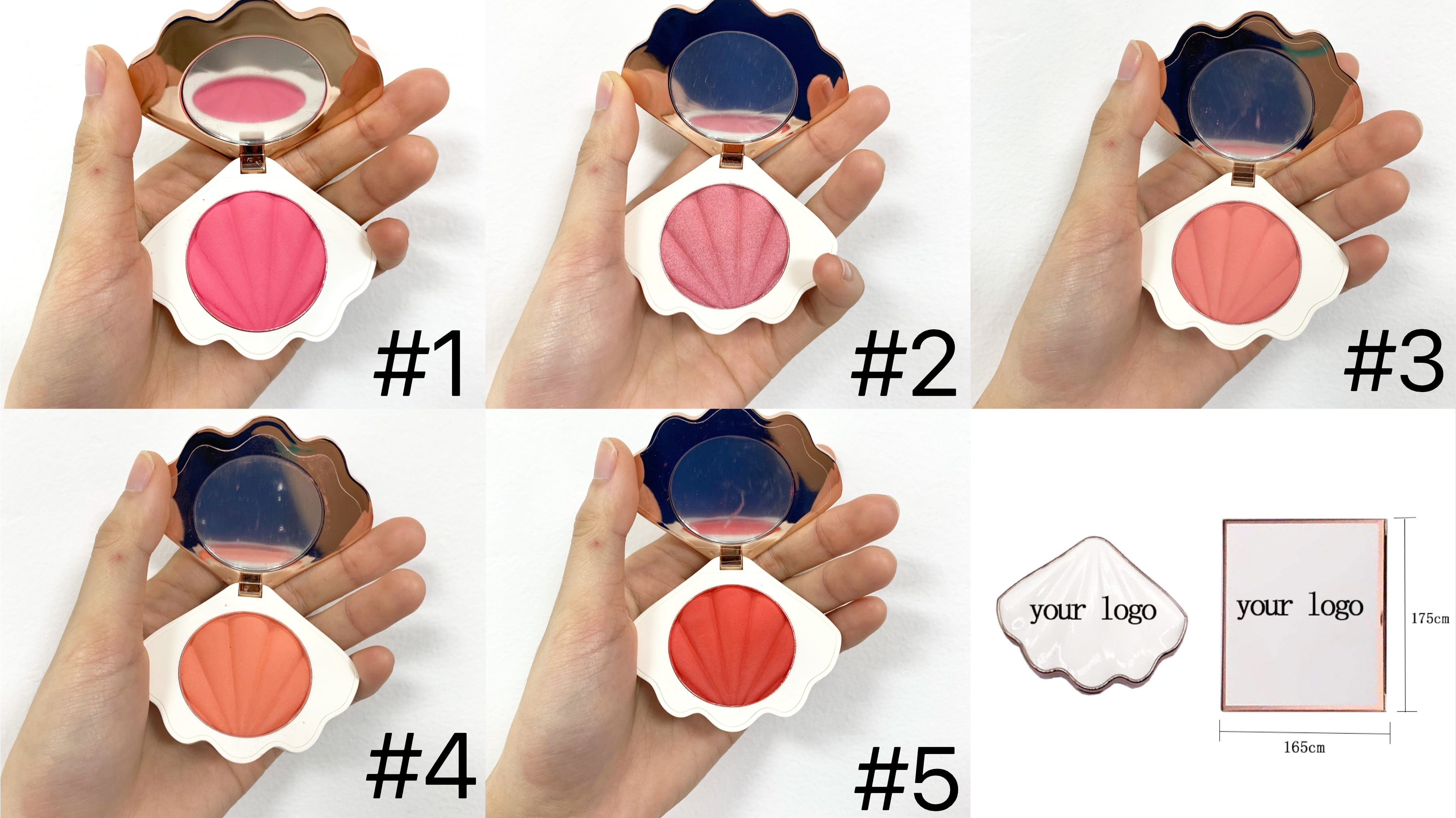 #1

#2

#3

#4

#5

your logo

your logo

175cm

165cm