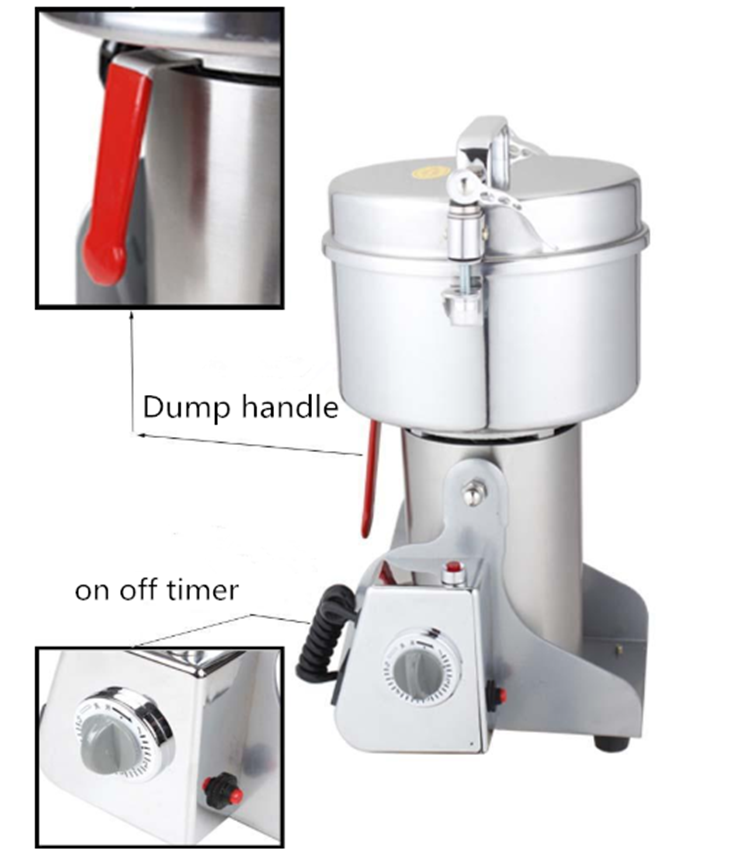 Dump handle

on off timer