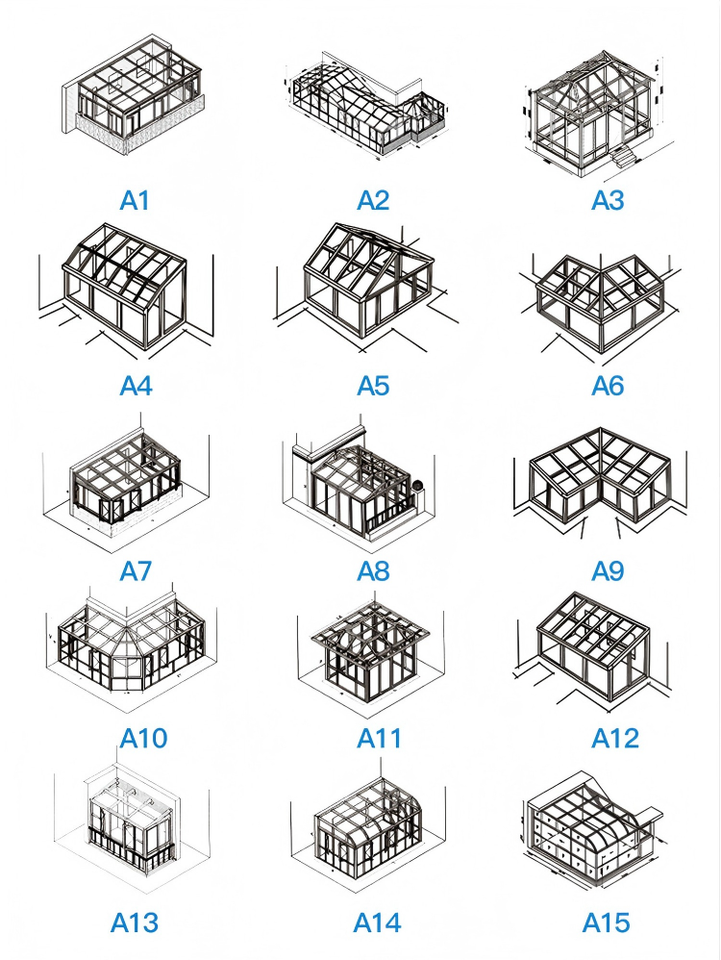 A1 A2 A3

A4 A5 A6

A7 A8 A9

A10 A11 A12

A13 A14 A15