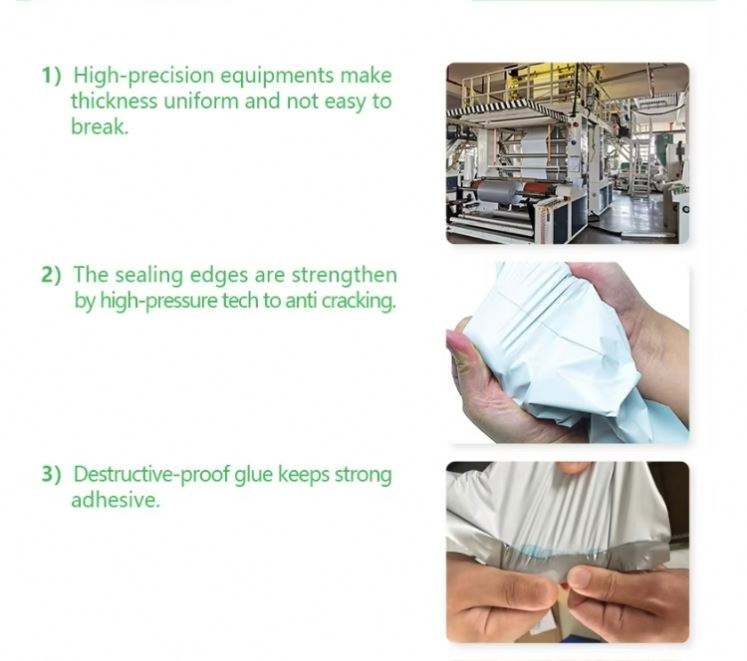 1) High-precision equipments make thickness uniform and not easy to break.

2) The sealing edges are strengthen by high-pressure tech to anti cracking.

3) Destructive-proof glue keeps strong adhesive.