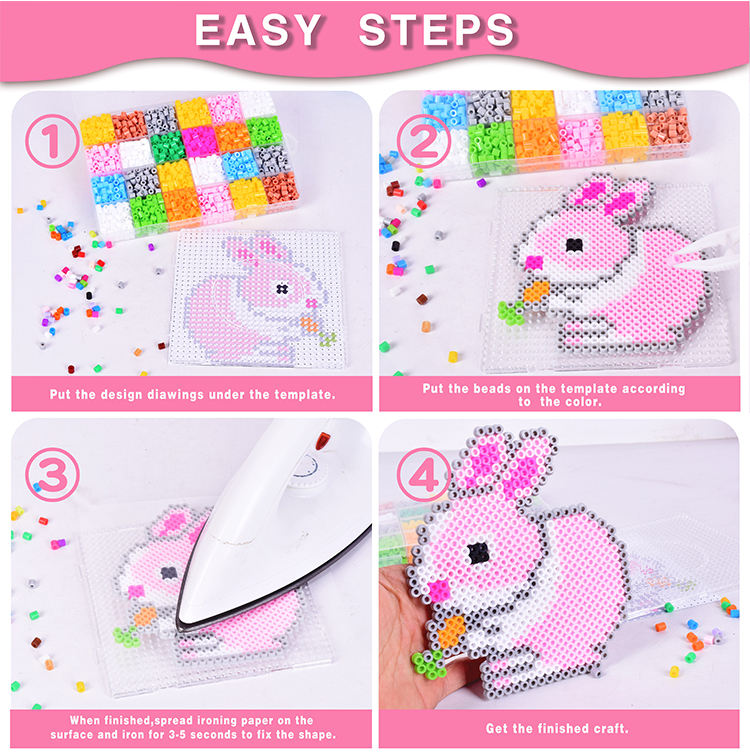 EASY STEPS

1

Put the design diawings under the template.

2

Put the beads on the template according to the color.

3

When finished,spread ironing paper on the surface and iron for 3-5 seconds to fix the shape.

4

Get the finished craft.