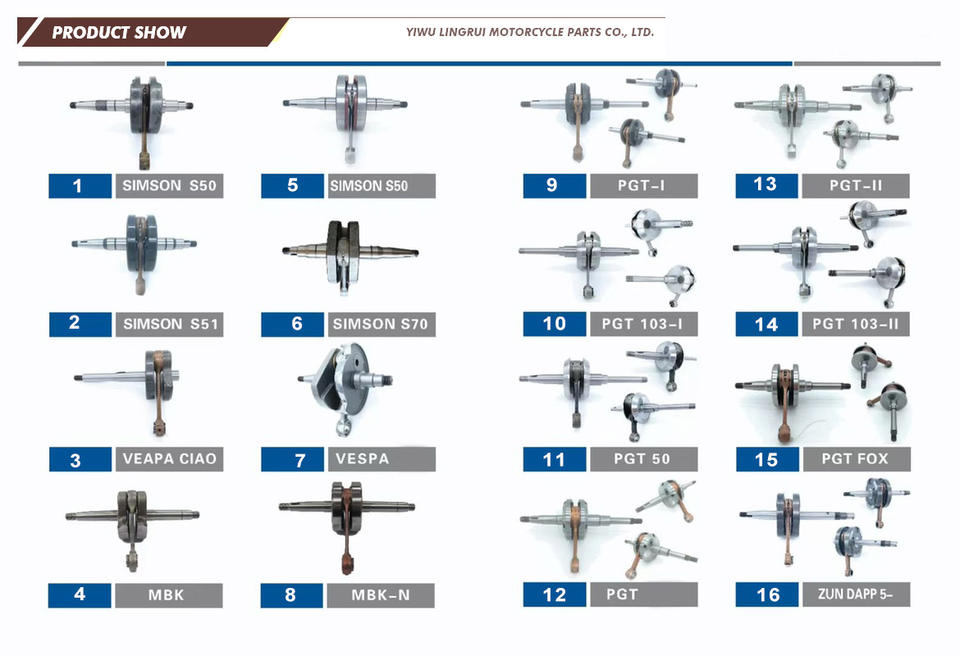 PRODUCT SHOW

YIWU LINGRUI MOTORCYCLE PARTS CO., LTD.

1 SIMSON S50

2 SIMSON S51

3 VEAPA CIAO

4 MBK

5 SIMSON S50

6 SIMSON S70

7 VESPA

8 MBK-N

9 PGT-I

10 PGT 103-I

11 PGT 50

12 PGT

13 PGT-II

14 PGT 103-II

15 PGT FOX

16 ZUN DAPP 5-