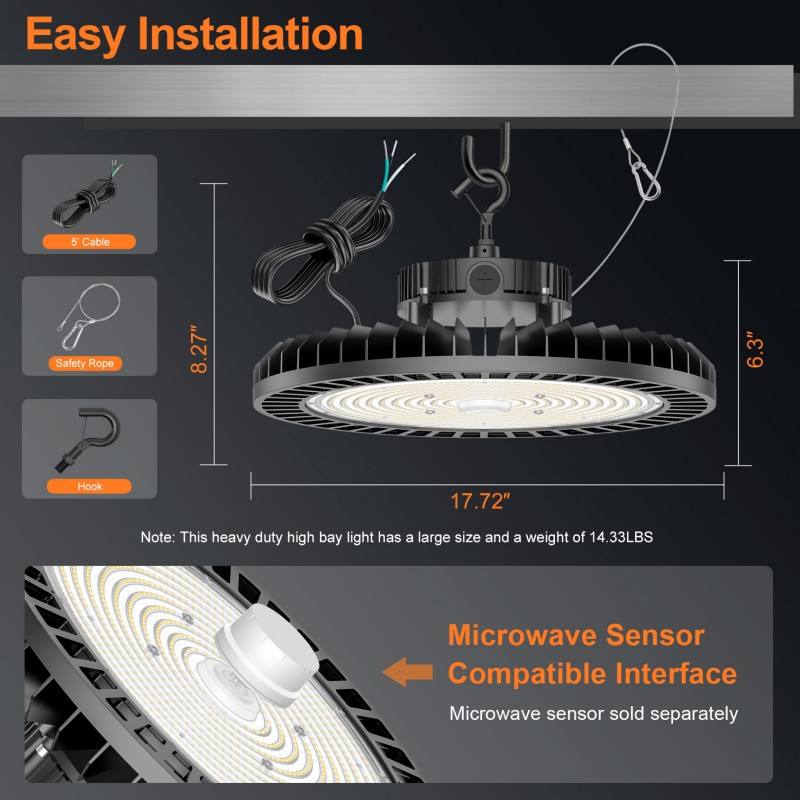 Easy Installation

5' Cable

Safety Rope

Hook

8.27"

6.3"

17.72"

Note: This heavy duty high bay light has a large size and a weight of 14.33LBS

Microwave Sensor Compatible Interface

Microwave sensor sold separately