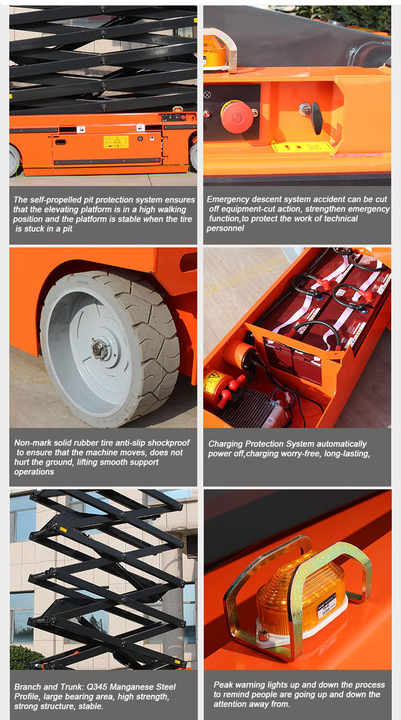 The self-propelled pit protection system ensures that the elevating platform is in a high walking position and the platform is stable when the tire is stuck in a pit

Emergency descent system accident can be cut off equipment-cut action, strengthen emergency function,to protect the work of technical personnel

Non-mark solid rubber tire anti-slip shockproof to ensure that the machine moves, does not hurt the ground, lifting smooth support operations

Charging Protection System automatically power off,charging worry-free, long-lasting,

Branch and Trunk: Q345 Manganese Steel Profile, large bearing area, high strength, strong structure, stable.

Peak warning lights up and down the process to remind people are going up and down the attention away from.