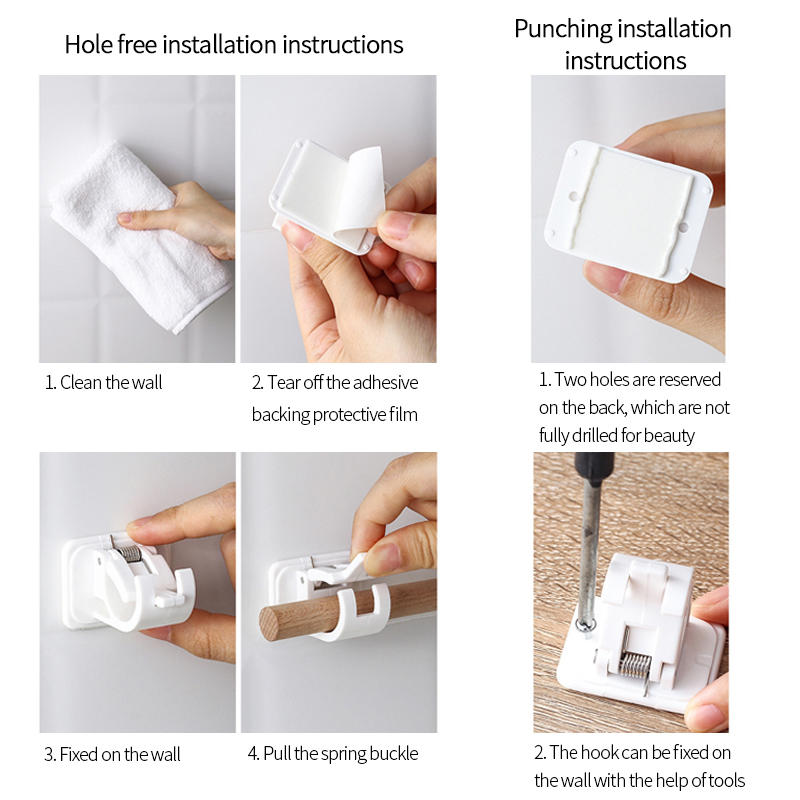 Hole free installation instructions

1. Clean the wall

2. Tear off the adhesive backing protective film

3. Fixed on the wall

4. Pull the spring buckle

Punching installation instructions

1. Two holes are reserved on the back, which are not fully drilled for beauty

2. The hook can be fixed on the wall with the help of tools