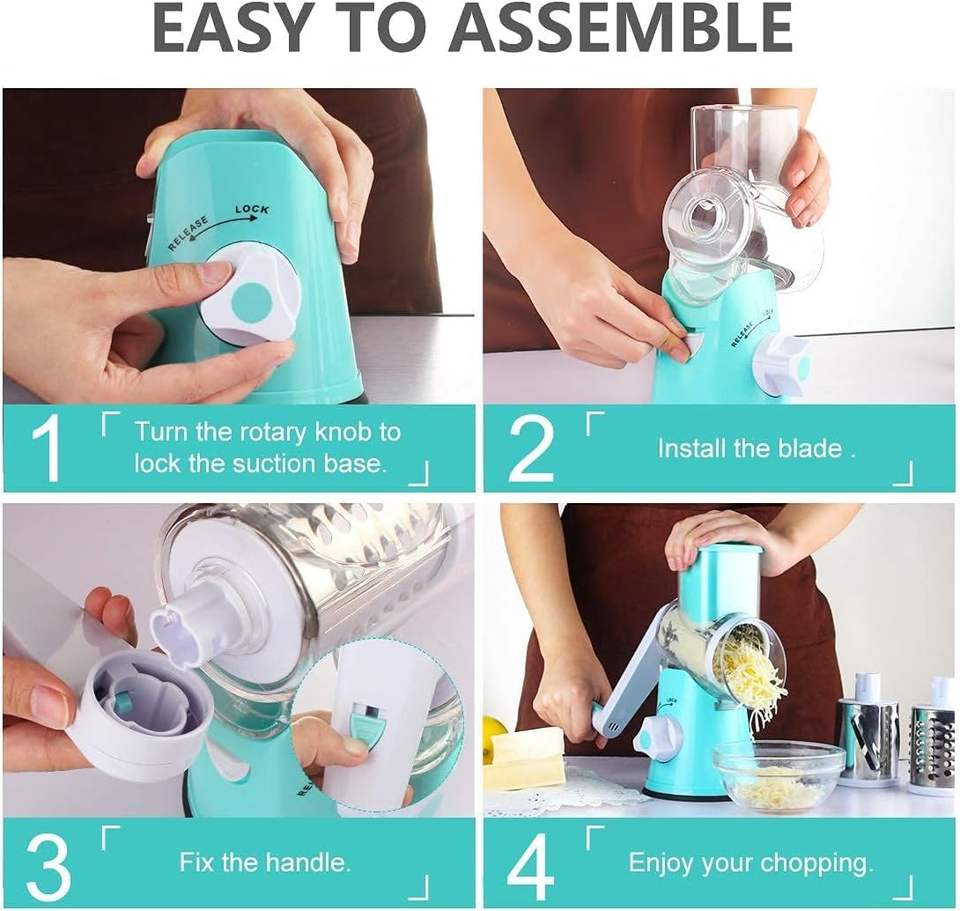 EASY TO ASSEMBLE

RELEASE LOCK

1 Turn the rotary knob to lock the suction base.

RELEASE LOCK

2 Install the blade .

3 Fix the handle.

LOCK

4 Enjoy your chopping.