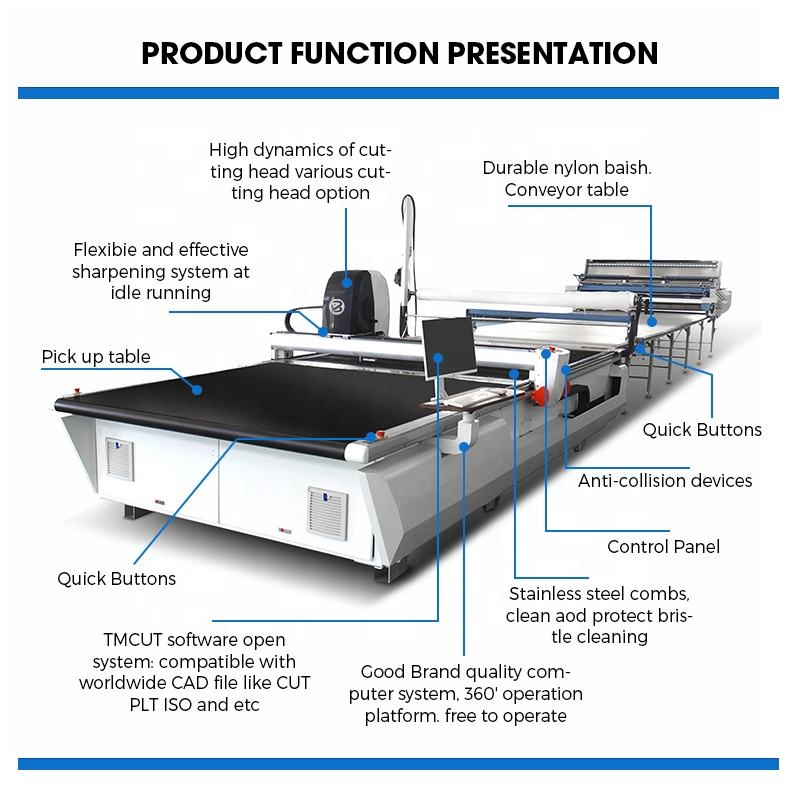 PRODUCT FUNCTION PRESENTATION

High dynamics of cutting head various cutting head option

Durable nylon baish. Conveyor table

Flexibie and effective sharpening system at idle running

Pick up table

Quick Buttons

Anti-collision devices

Control Panel

Quick Buttons

Stainless steel combs, clean aod protect bristle cleaning

TMCUT software open system: compatible with worldwide CAD file like CUT PLT ISO and etc

Good Brand quality computer system, 360' operation platform. free to operate