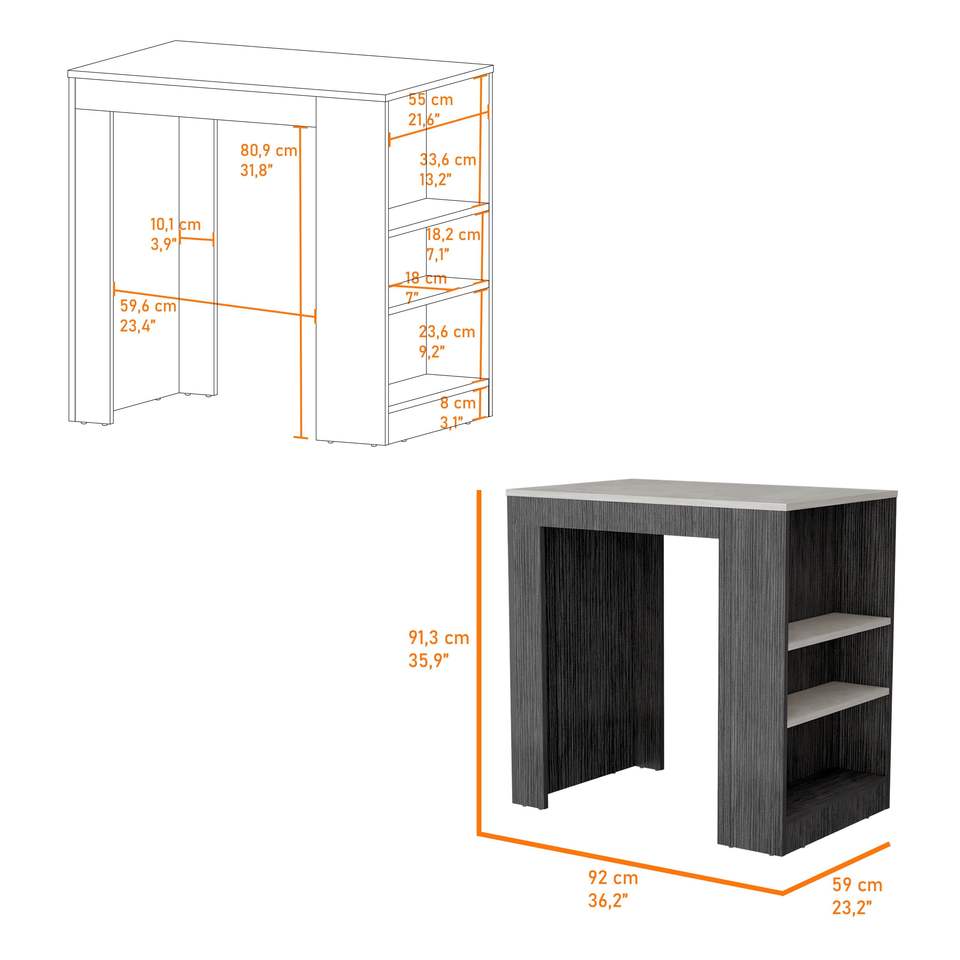 55 cm
21,6"

80,9 cm
31,8"

33,6 cm
13,2"

10,1 cm
3,9"

18,2 cm
7,1"

18 cm
7"

59,6 cm
23,4"

23,6 cm
9,2"

8 cm
3,1"

91,3 cm
35,9"

92 cm
36,2"

59 cm
23,2"