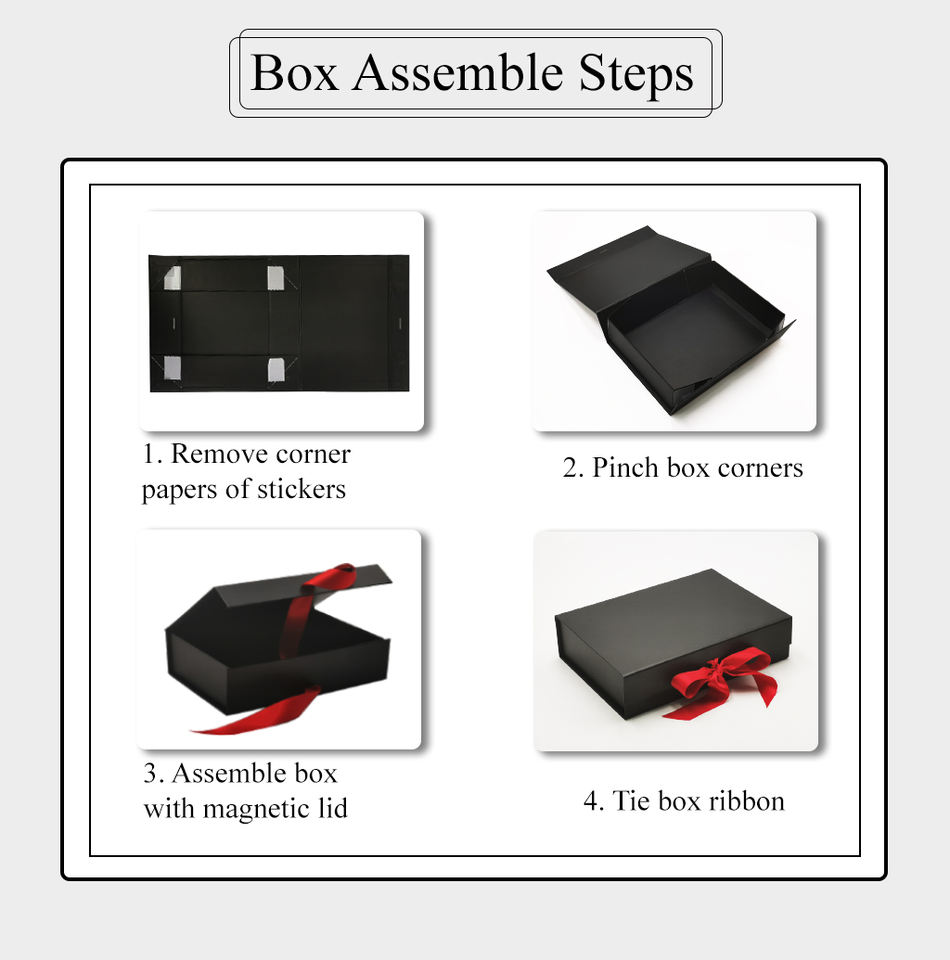 Box Assemble Steps

1. Remove corner papers of stickers

2. Pinch box corners

3. Assemble box with magnetic lid

4. Tie box ribbon