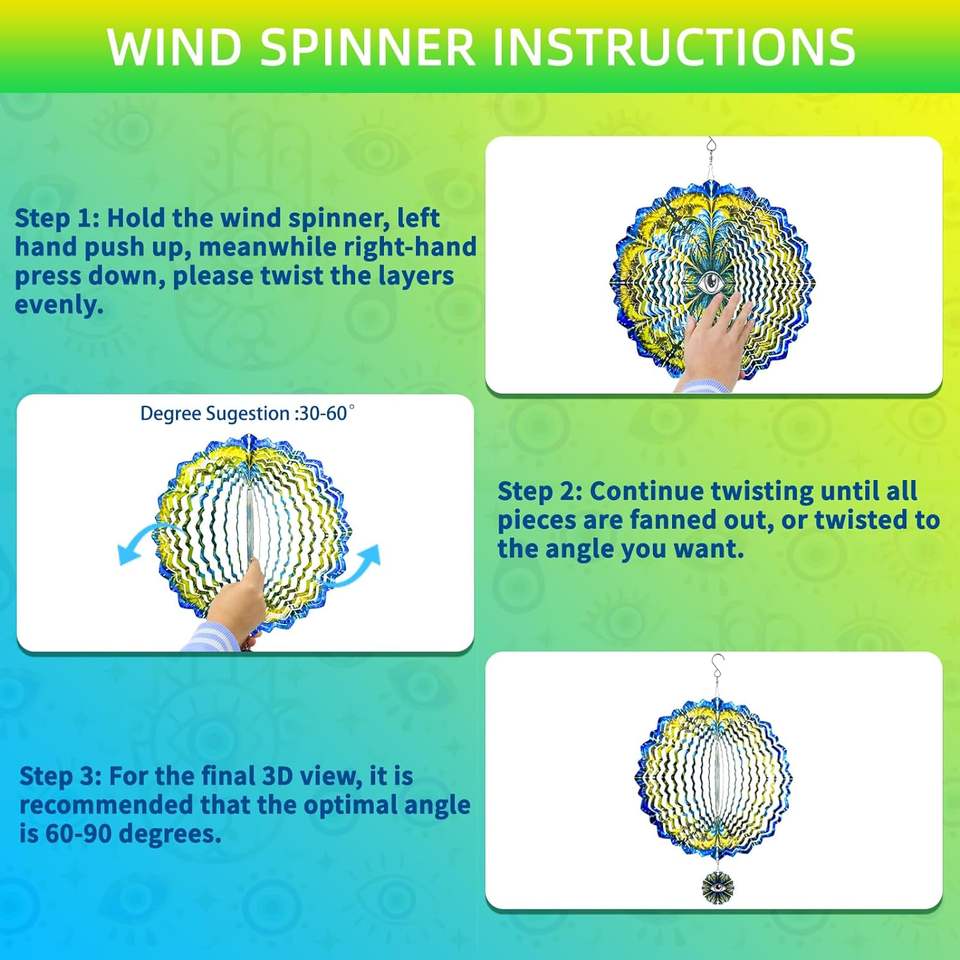 WIND SPINNER INSTRUCTIONS

Step 1: Hold the wind spinner, left hand push up, meanwhile right-hand press down, please twist the layers evenly.

Degree Sugestion :30-60°

Step 2: Continue twisting until all pieces are fanned out, or twisted to the angle you want.

Step 3: For the final 3D view, it is recommended that the optimal angle is 60-90 degrees.