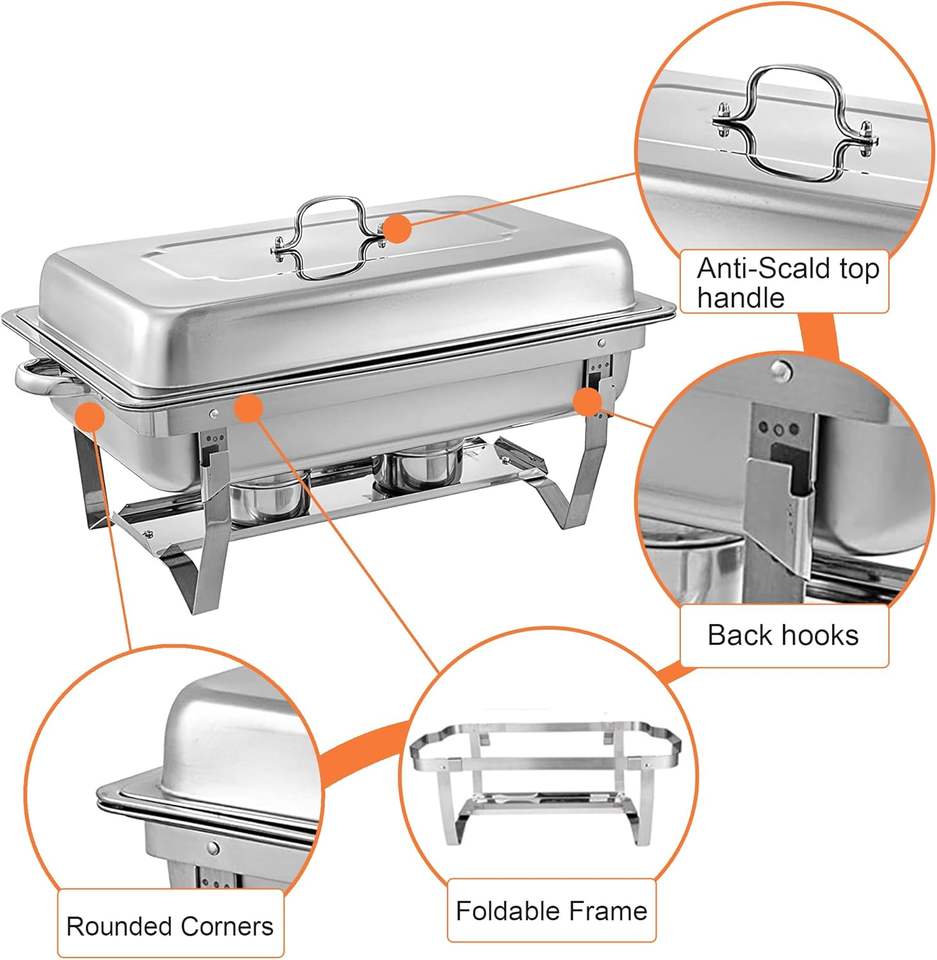 Anti-Scald top handle

Back hooks

Rounded Corners

Foldable Frame