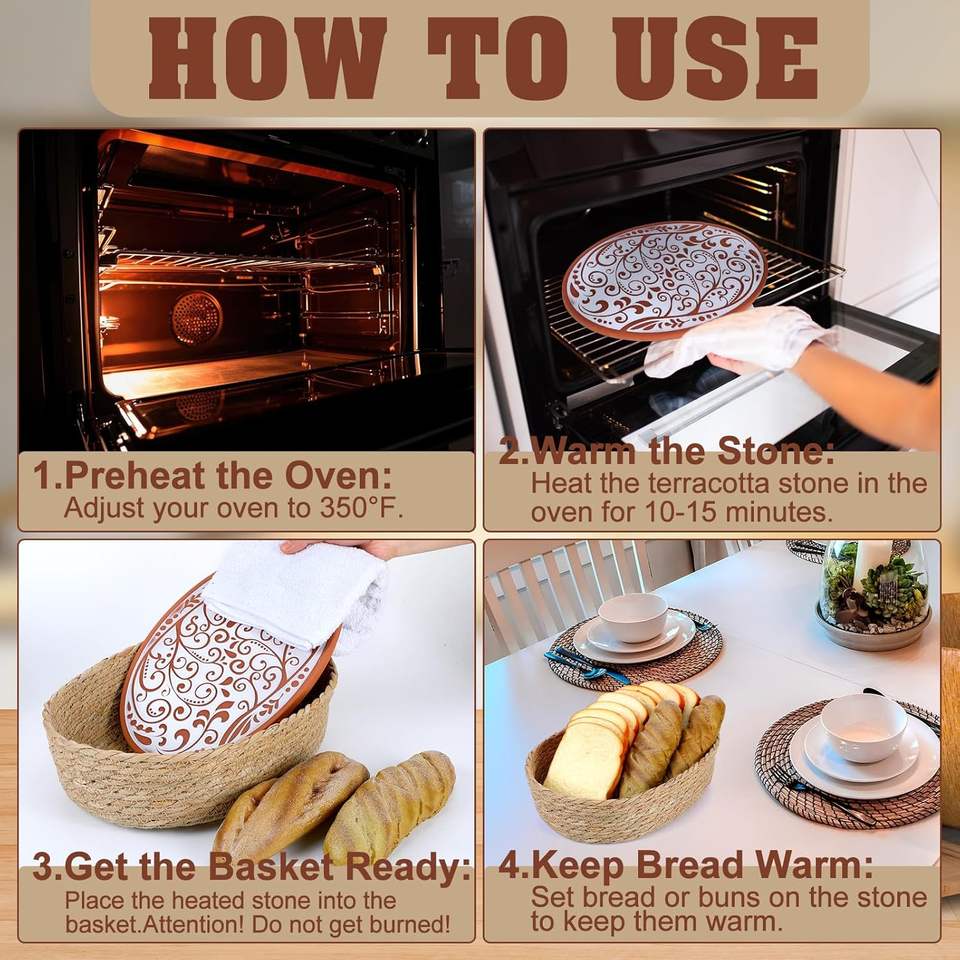 HOW TO USE

1.Preheat the Oven:
Adjust your oven to 350°F.

2.Warm the Stone:
Heat the terracotta stone in the oven for 10-15 minutes.

3.Get the Basket Ready:
Place the heated stone into the basket.Attention! Do not get burned!

4.Keep Bread Warm:
Set bread or buns on the stone to keep them warm.