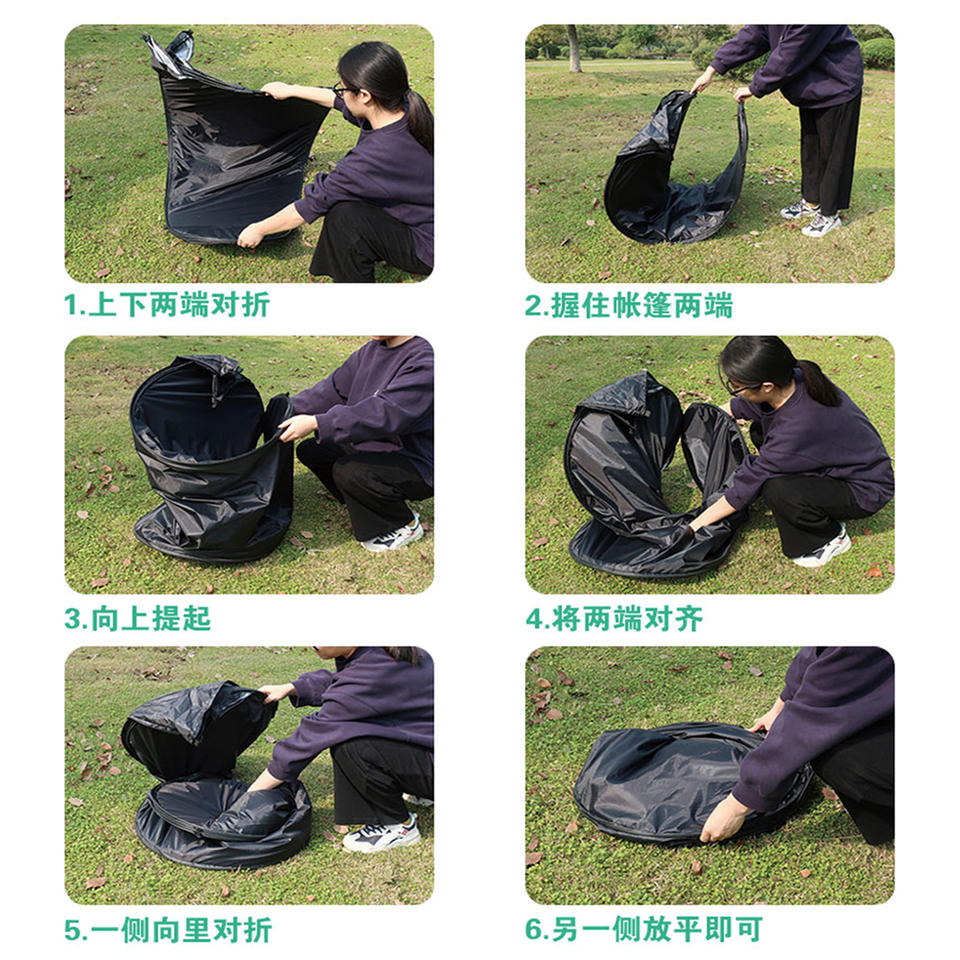 1.上下两端对折

2.握住帐篷两端

3.向上提起

4.将两端对齐

5.一侧向里对折

6.另一侧放平即可