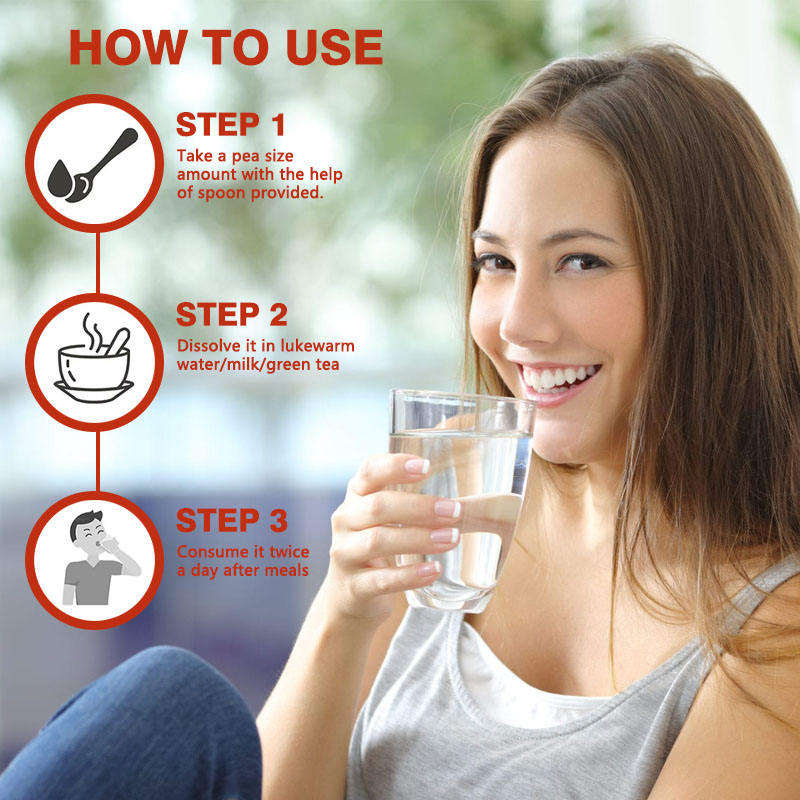 HOW TO USE

STEP 1
Take a pea size amount with the help of spoon provided.

STEP 2
Dissolve it in lukewarm water/milk/green tea

STEP 3
Consume it twice a day after meals