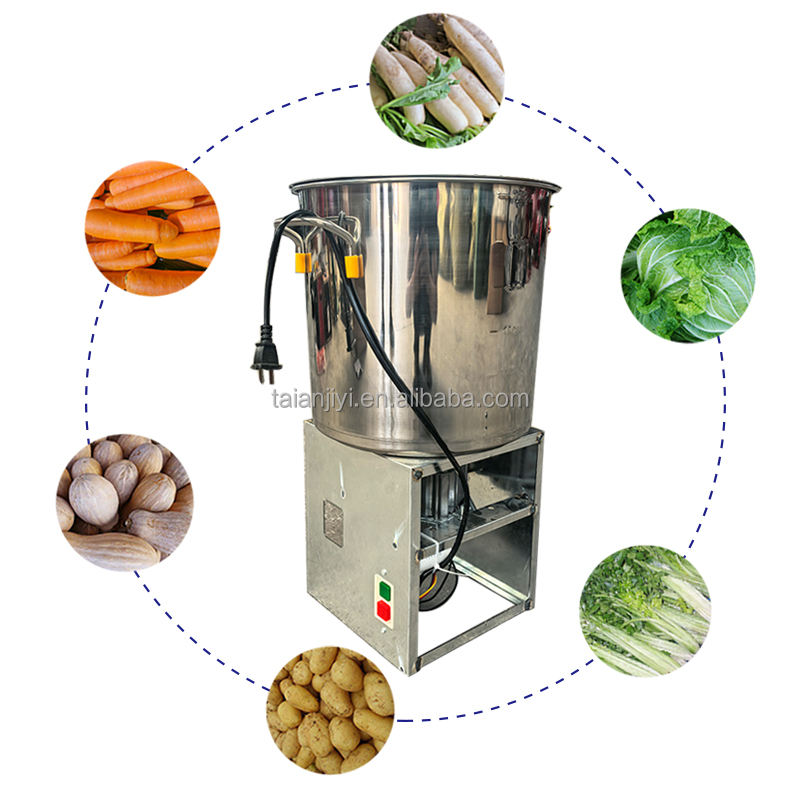 taianjiyi.en.alibaba.com