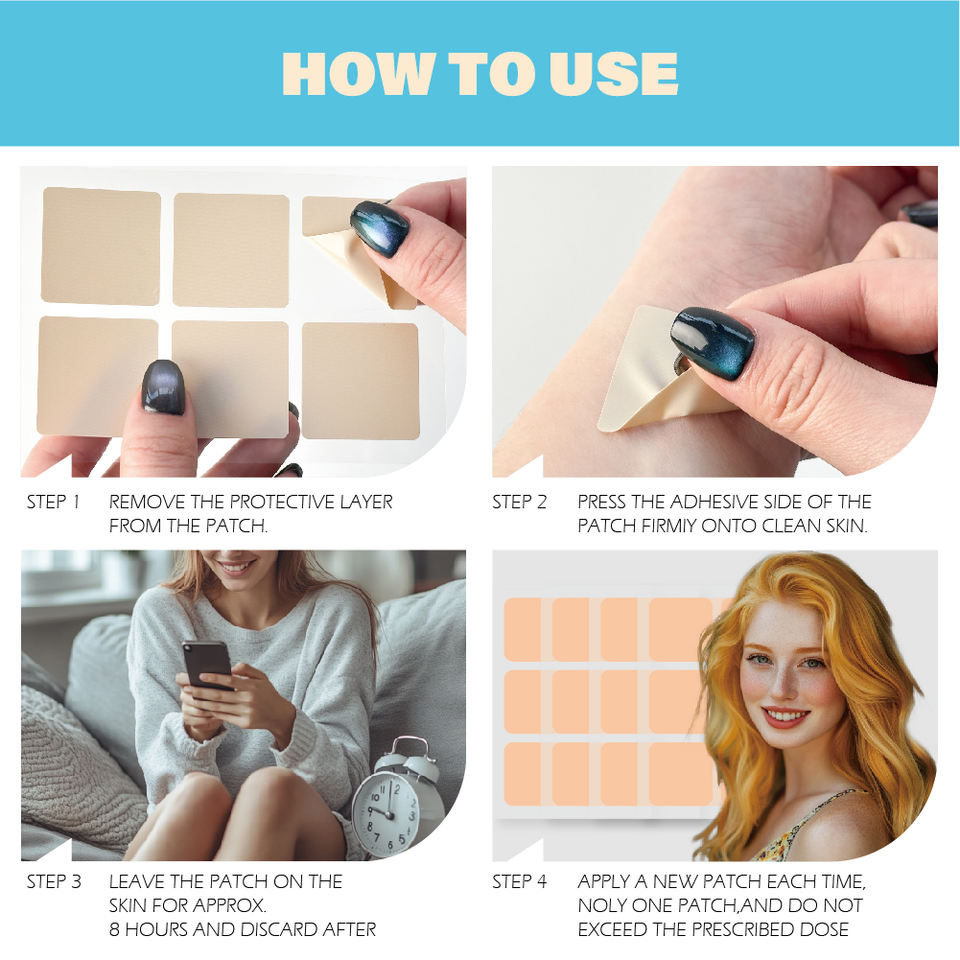 HOW TO USE

STEP 1 REMOVE THE PROTECTIVE LAYER FROM THE PATCH.

STEP 2 PRESS THE ADHESIVE SIDE OF THE PATCH FIRMIY ONTO CLEAN SKIN.

STEP 3 LEAVE THE PATCH ON THE SKIN FOR APPROX. 8 HOURS AND DISCARD AFTER

STEP 4 APPLY A NEW PATCH EACH TIME, NOLY ONE PATCH,AND DO NOT EXCEED THE PRESCRIBED DOSE