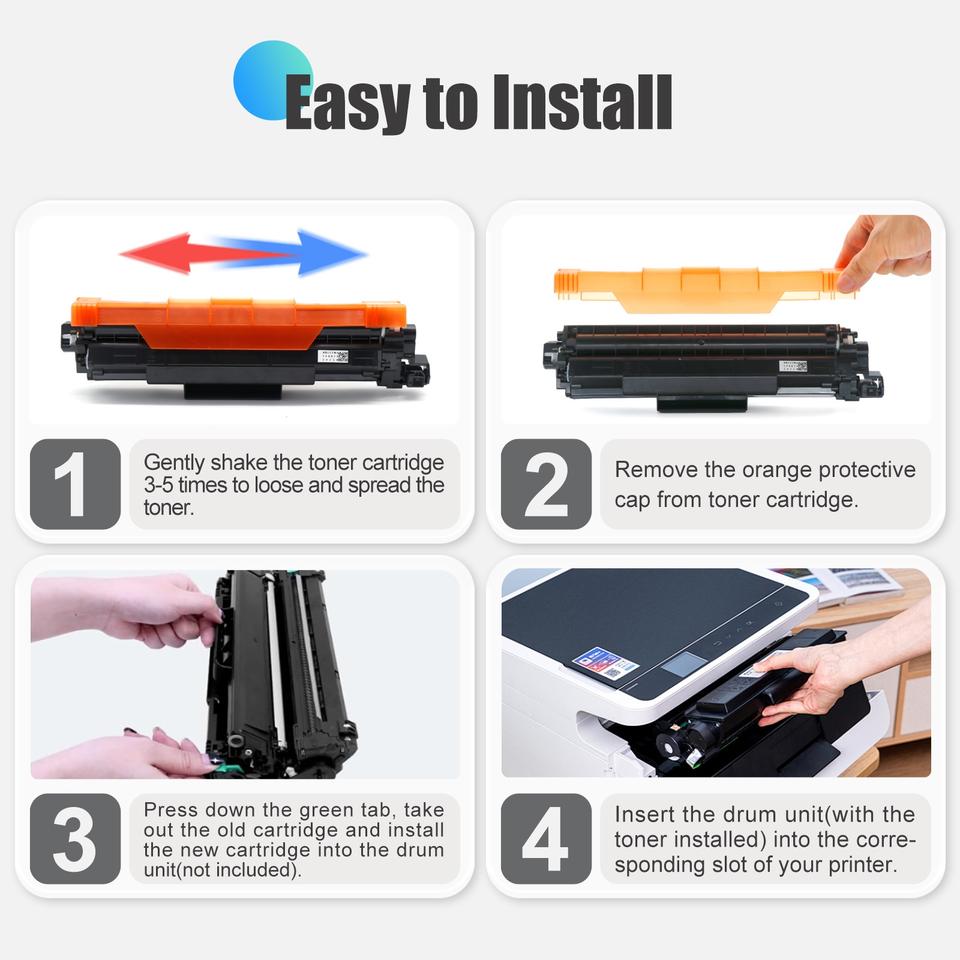 Easy to Install

1

Gently shake the toner cartridge 3-5 times to loose and spread the toner.

2

Remove the orange protective cap from toner cartridge.

3

Press down the green tab, take out the old cartridge and install the new cartridge into the drum unit(not included).

4

Insert the drum unit(with the toner installed) into the corresponding slot of your printer.