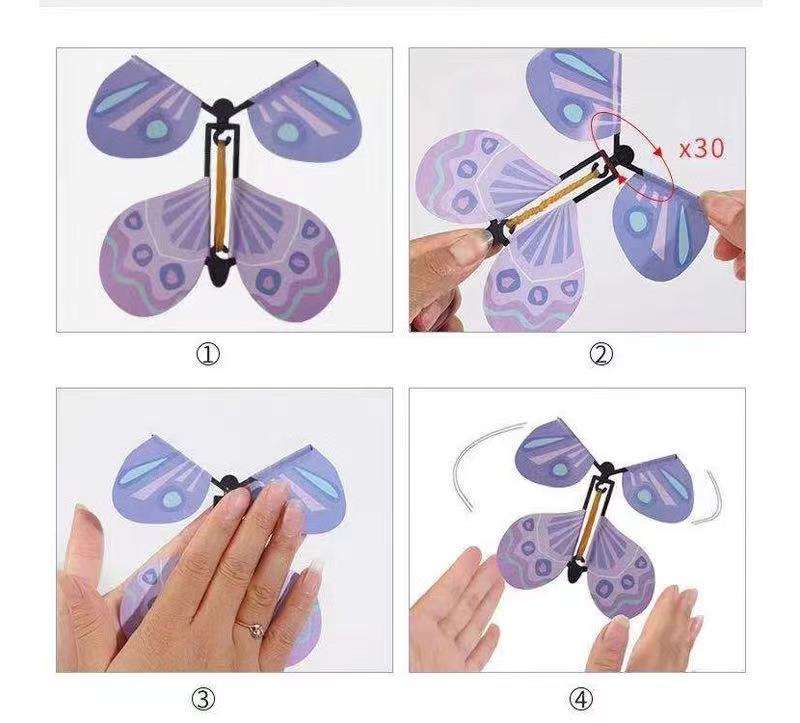 ①

x30

②

③

④