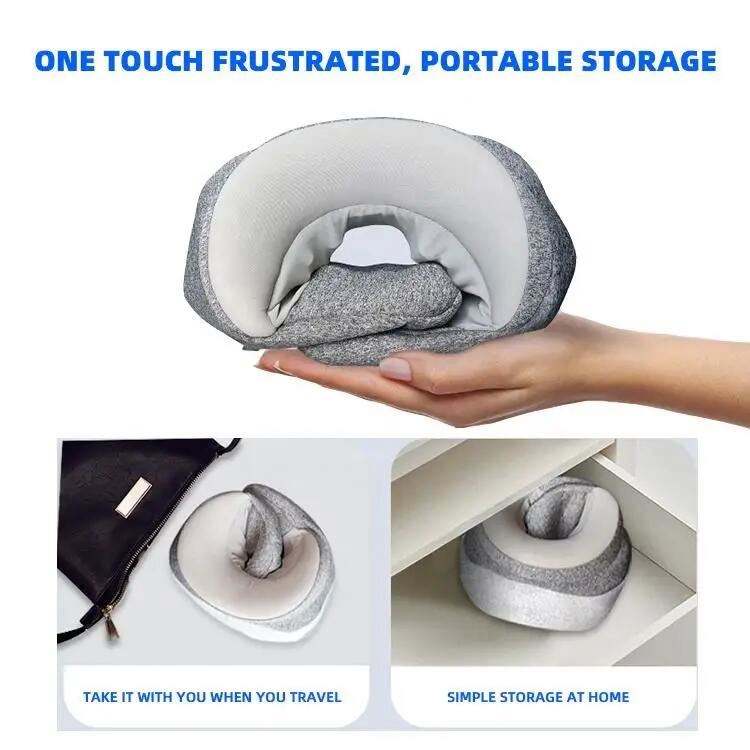 ONE TOUCH FRUSTRATED, PORTABLE STORAGE

TAKE IT WITH YOU WHEN YOU TRAVEL

SIMPLE STORAGE AT HOME