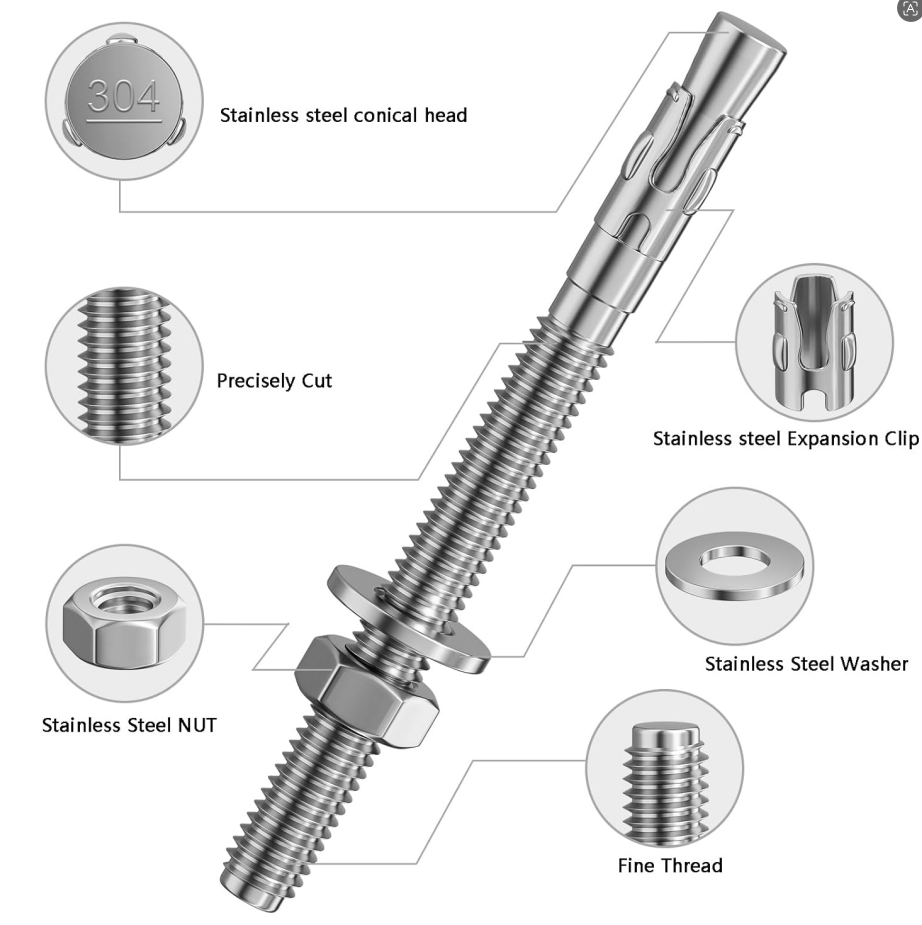 304

Stainless steel conical head

Precisely Cut

Stainless steel Expansion Clip

Stainless Steel Washer

Stainless Steel NUT

Fine Thread