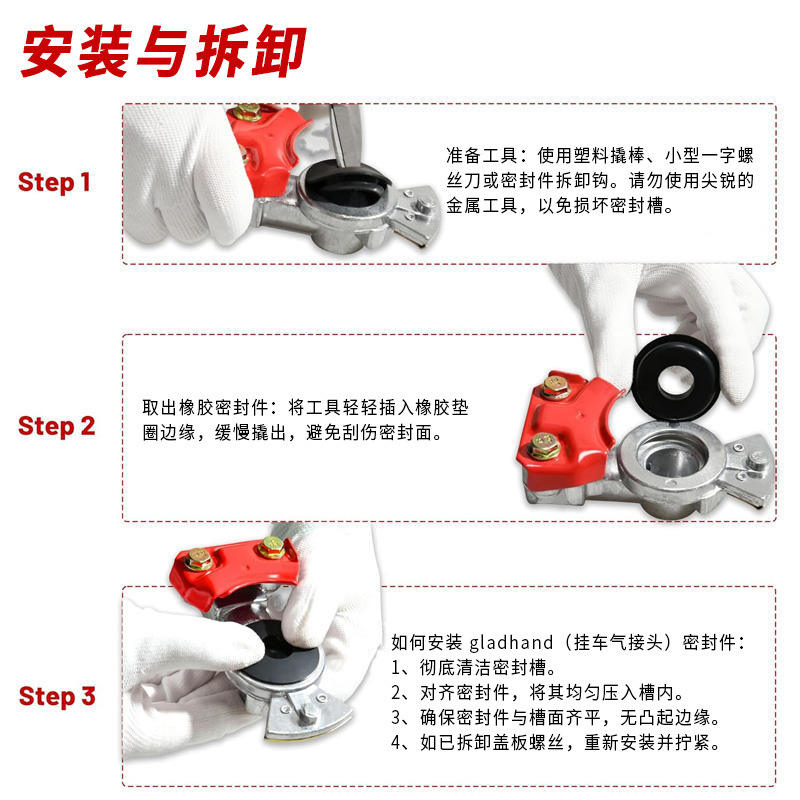 安装与拆卸

Step 1

准备工具：使用塑料撬棒、小型一字螺丝刀或密封件拆卸钩。请勿使用尖锐的金属工具，以免损坏密封槽。

Step 2

取出橡胶密封件：将工具轻轻插入橡胶垫圈边缘，缓慢撬出，避免刮伤密封面。

Step 3

如何安装 gladhand（挂车气接头）密封件：
1、彻底清洁密封槽。
2、对齐密封件，将其均匀压入槽内。
3、确保密封件与槽面齐平，无凸起边缘。
4、如已拆卸盖板螺丝，重新安装并拧紧。