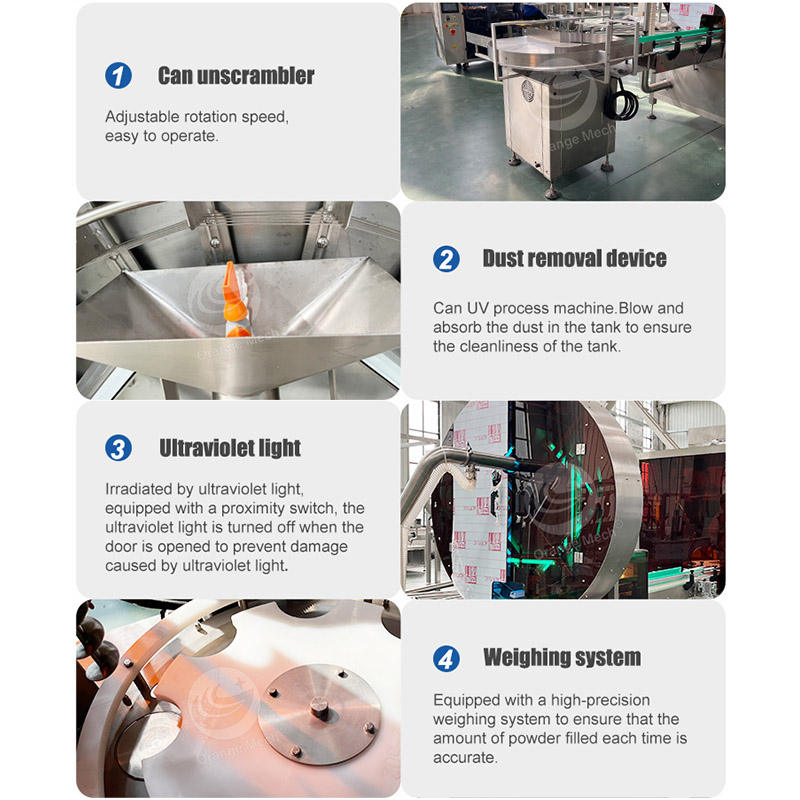 1 Can unscrambler

Adjustable rotation speed, easy to operate.

Orange Mech

Orange Mech

2 Dust removal device

Can UV process machine.Blow and absorb the dust in the tank to ensure the cleanliness of the tank.

3 Ultraviolet light

Irradiated by ultraviolet light, equipped with a proximity switch, the ultraviolet light is turned off when the door is opened to prevent damage caused by ultraviolet light.

Orange Mech

Orange Mech

4 Weighing system

Equipped with a high-precision weighing system to ensure that the amount of powder filled each time is accurate.