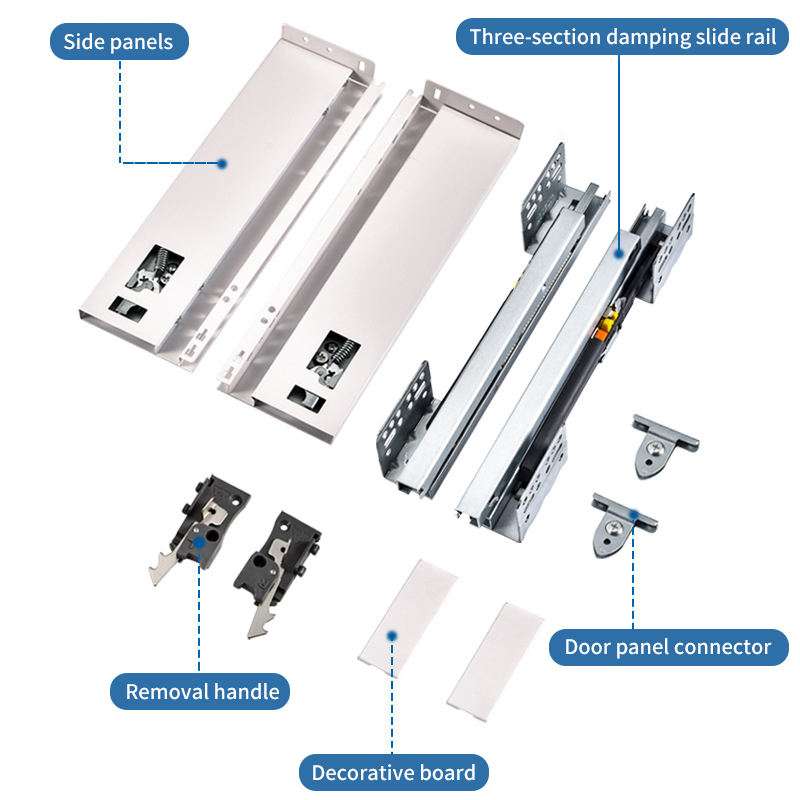 Side panels

Three-section damping slide rail

Door panel connector

Removal handle

Decorative board