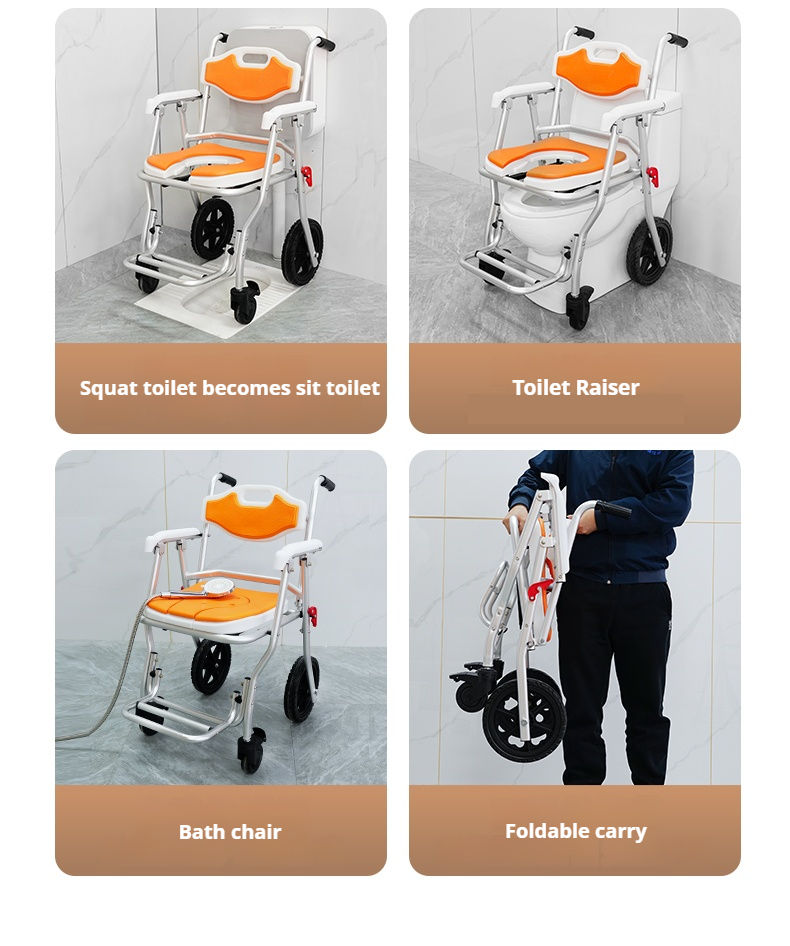 Squat toilet becomes sit toilet

Toilet Raiser

Bath chair

Foldable carry