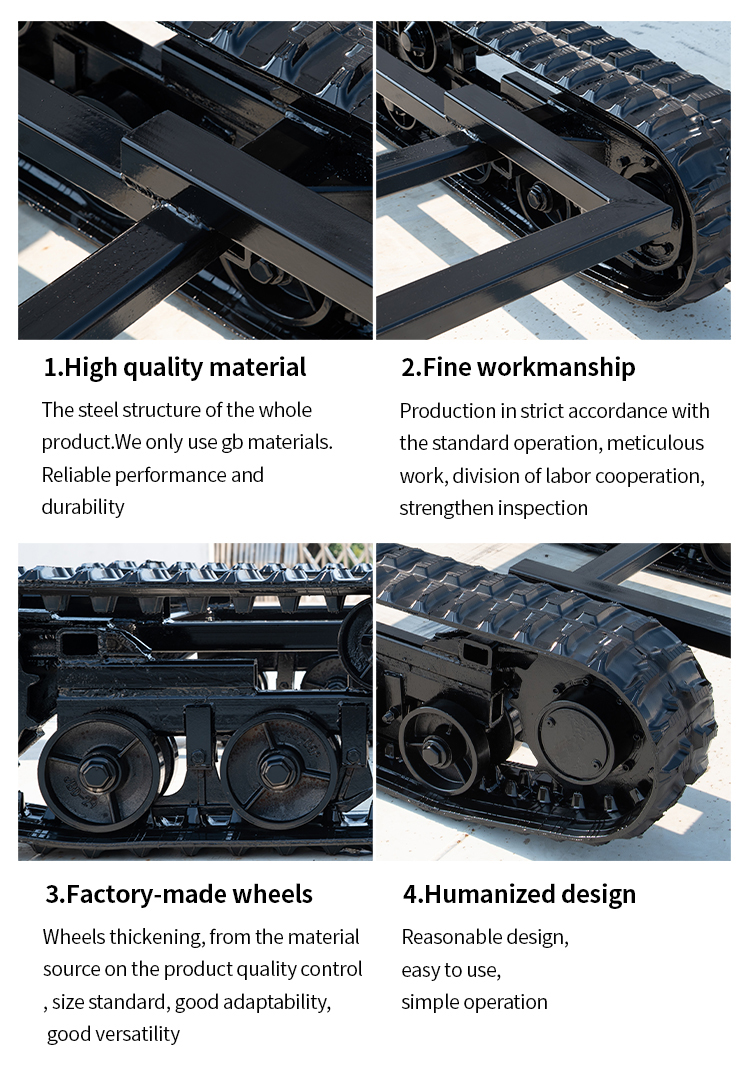 1.High quality material

The steel structure of the whole product.We only use gb materials. Reliable performance and durability

2.Fine workmanship

Production in strict accordance with the standard operation, meticulous work, division of labor cooperation, strengthen inspection

3.Factory-made wheels

Wheels thickening, from the material source on the product quality control , size standard, good adaptability, good versatility

4.Humanized design

Reasonable design,
easy to use,
simple operation