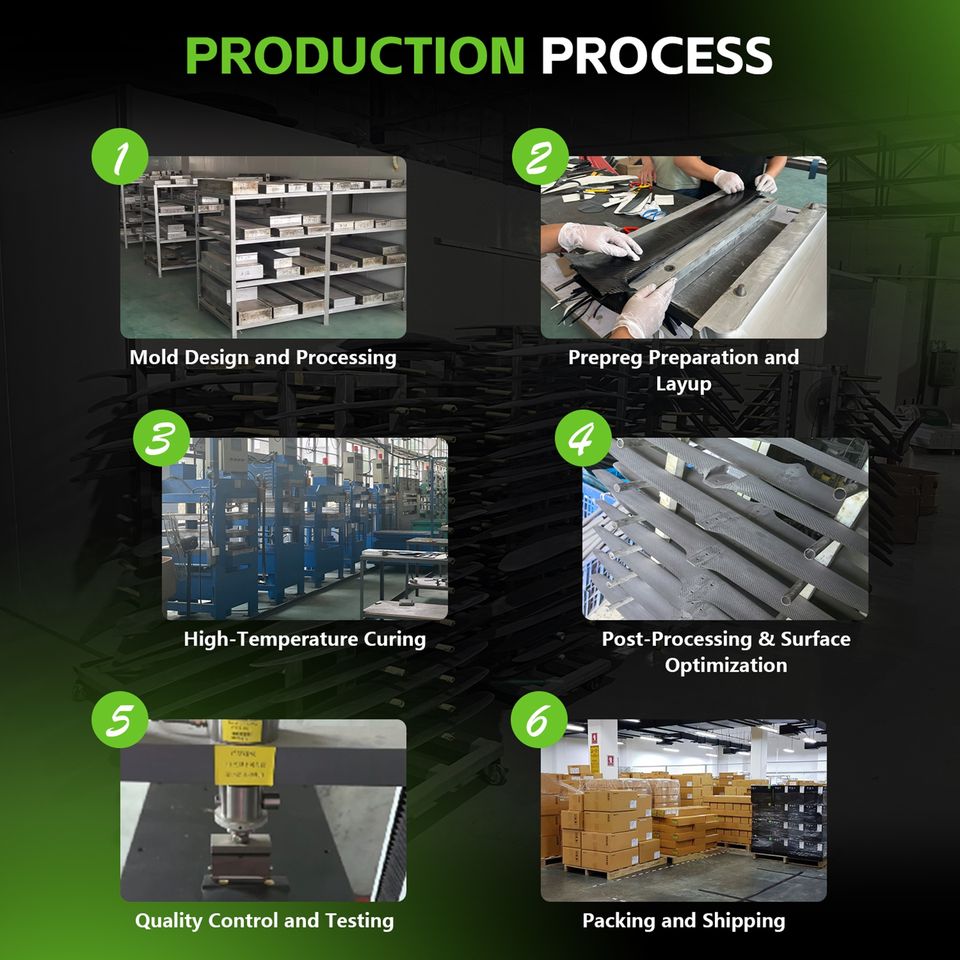 PRODUCTION PROCESS

1

Mold Design and Processing

2

Prepreg Preparation and Layup

3

High-Temperature Curing

4

Post-Processing & Surface Optimization

5

Quality Control and Testing

6

Packing and Shipping