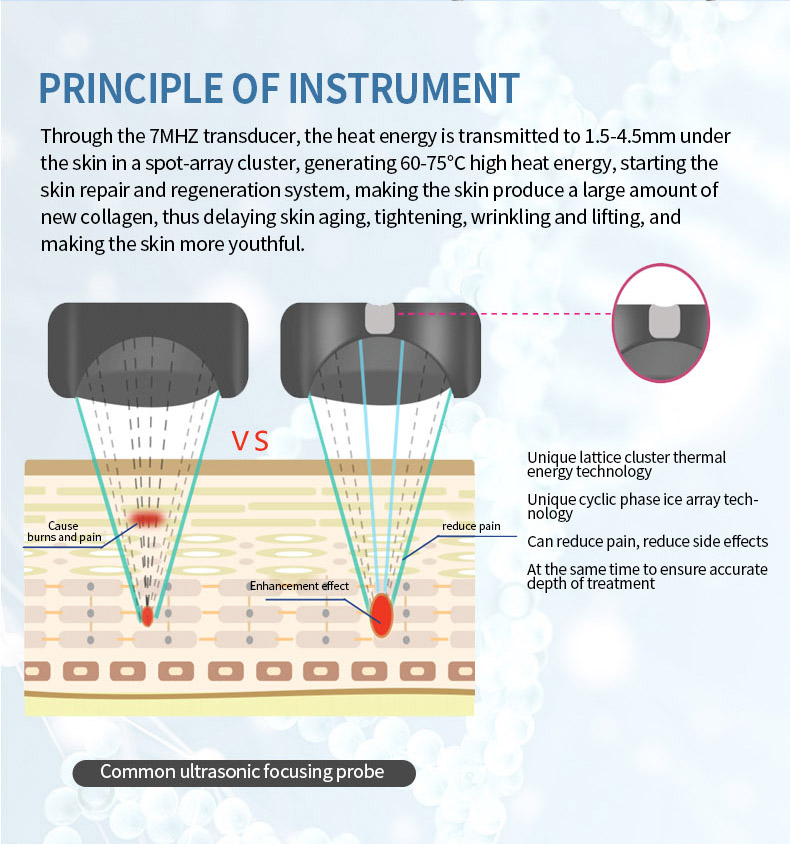 PRINCIPLE OF INSTRUMENT

Through the 7MHZ transducer, the heat energy is transmitted to 1.5-4.5mm under the skin in a spot-array cluster, generating 60-75°C high heat energy, starting the skin repair and regeneration system, making the skin produce a large amount of new collagen, thus delaying skin aging, tightening, wrinkling and lifting, and making the skin more youthful.

VS

Cause burns and pain

Enhancement effect

reduce pain

Unique lattice cluster thermal energy technology

Unique cyclic phase ice array technology

Can reduce pain, reduce side effects

At the same time to ensure accurate depth of treatment

Common ultrasonic focusing probe