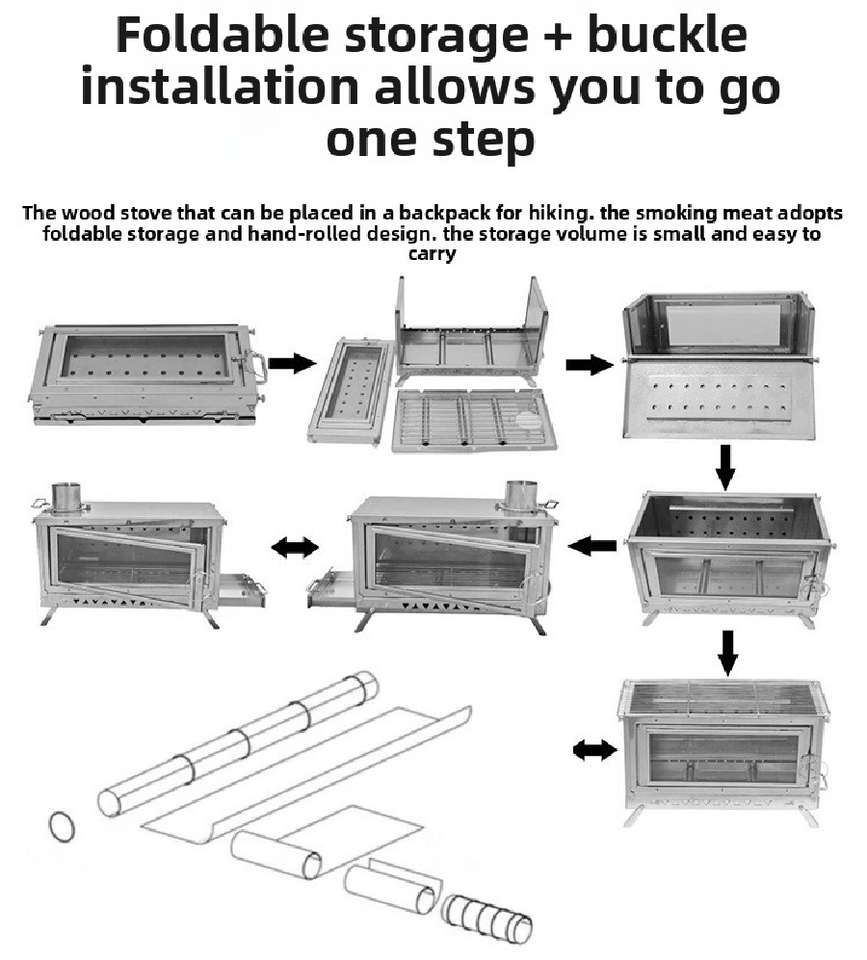 Foldable storage + buckle installation allows you to go one step

The wood stove that can be placed in a backpack for hiking. the smoking meat adopts foldable storage and hand-rolled design. the storage volume is small and easy to carry