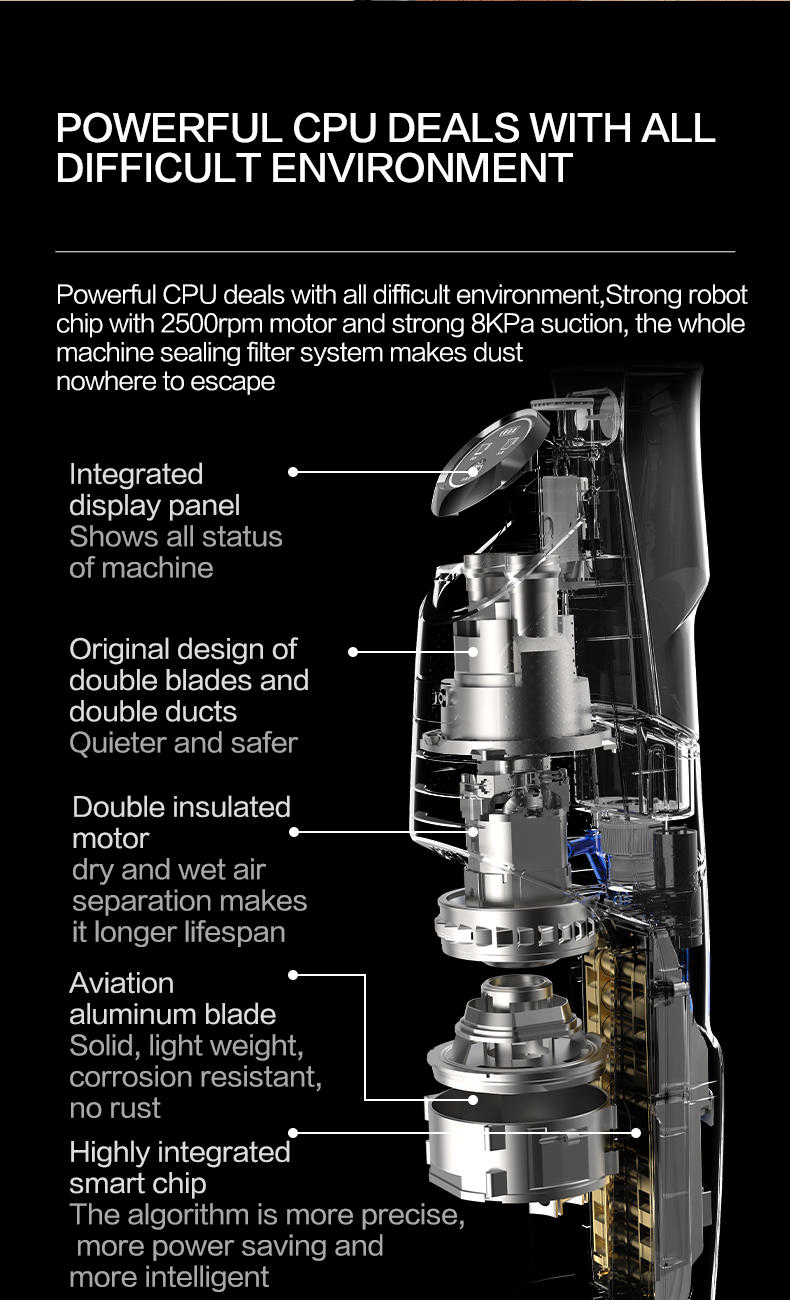 POWERFUL CPU DEALS WITH ALL DIFFICULT ENVIRONMENT

Powerful CPU deals with all difficult environment,Strong robot chip with 2500rpm motor and strong 8KPa suction, the whole machine sealing filter system makes dust nowhere to escape

Integrated display panel
Shows all status of machine

Original design of double blades and double ducts
Quieter and safer

Double insulated motor
dry and wet air separation makes it longer lifespan

Aviation aluminum blade
Solid, light weight, corrosion resistant, no rust

Highly integrated smart chip
The algorithm is more precise, more power saving and more intelligent