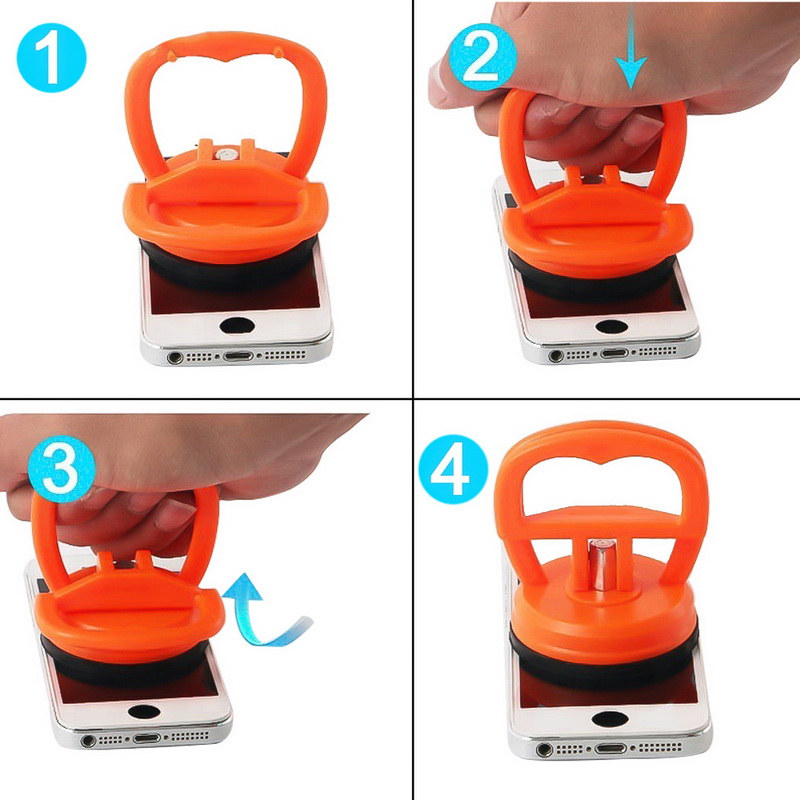 1

2

3

4