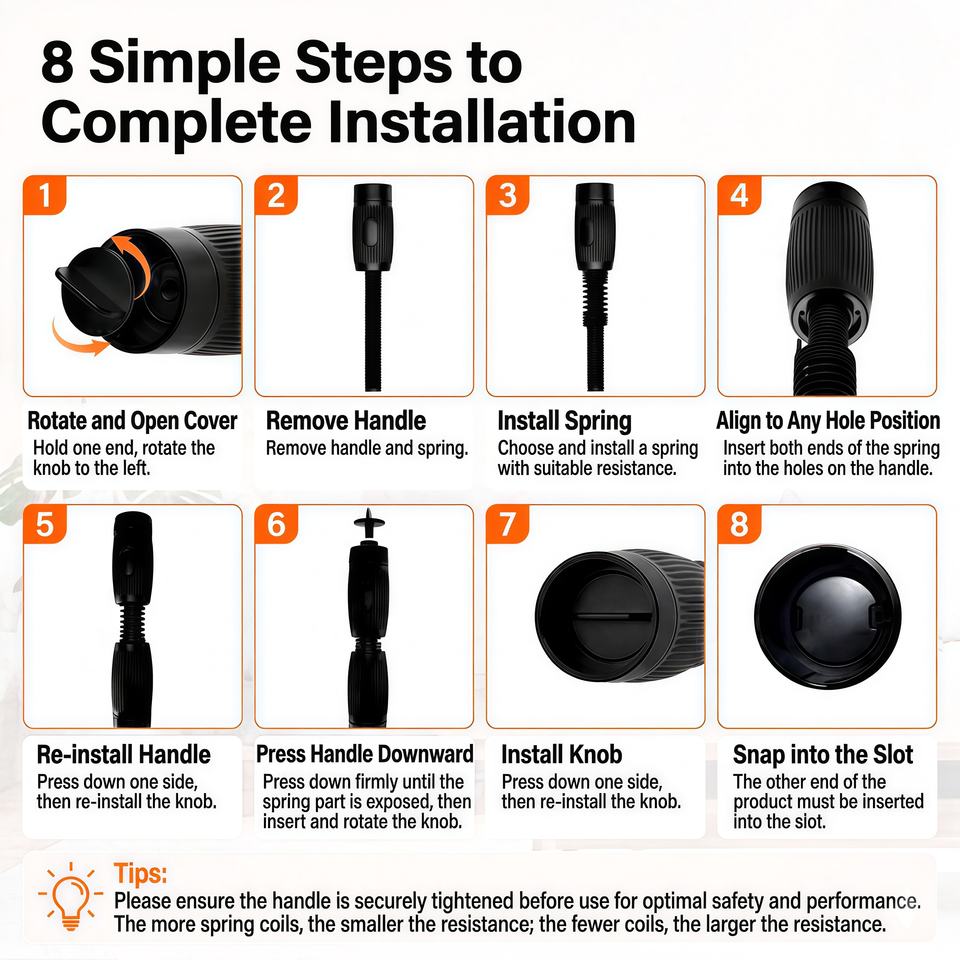 8 Simple Steps to Complete Installation

1
Rotate and Open Cover
Hold one end, rotate the knob to the left.

2
Remove Handle
Remove handle and spring.

3
Install Spring
Choose and install a spring with suitable resistance.

4
Align to Any Hole Position
Insert both ends of the spring into the holes on the handle.

5
Re-install Handle
Press down one side, then re-install the knob.

6
Press Handle Downward
Press down firmly until the spring part is exposed, then insert and rotate the knob.

7
Install Knob
Press down one side, then re-install the knob.

8
Snap into the Slot
The other end of the product must be inserted into the slot.

Tips:
Please ensure the handle is securely tightened before use for optimal safety and performance. The more spring coils, the smaller the resistance; the fewer coils, the larger the resistance.