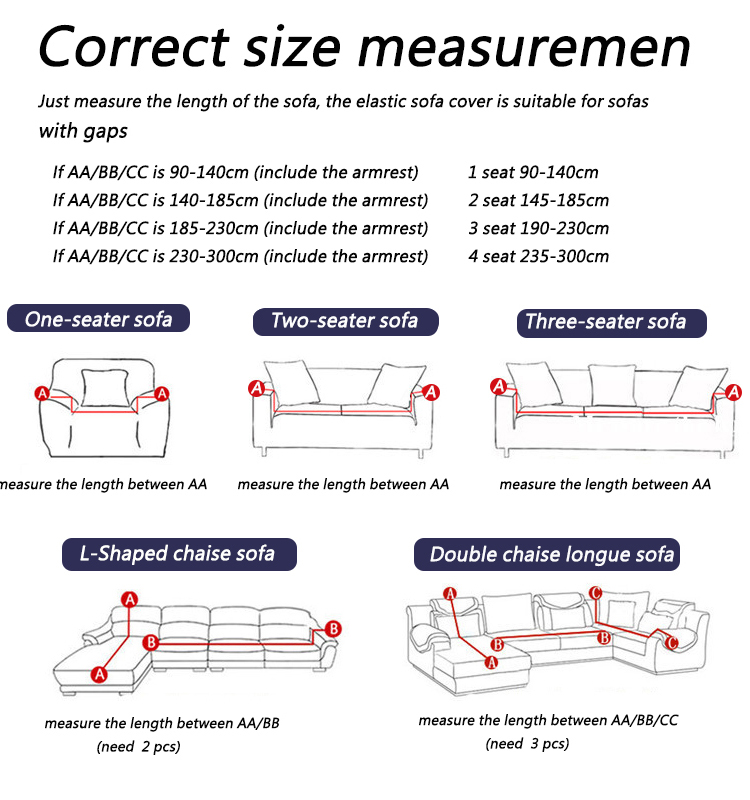 Correct size measuremen

Just measure the length of the sofa, the elastic sofa cover is suitable for sofas with gaps

If AA/BB/CC is 90-140cm (include the armrest) 1 seat 90-140cm
If AA/BB/CC is 140-185cm (include the armrest) 2 seat 145-185cm
If AA/BB/CC is 185-230cm (include the armrest) 3 seat 190-230cm
If AA/BB/CC is 230-300cm (include the armrest) 4 seat 235-300cm

One-seater sofa

A A

measure the length between AA

Two-seater sofa

A A

measure the length between AA

Three-seater sofa

A A

measure the length between AA

L-Shaped chaise sofa

A B B A

measure the length between AA/BB
(need 2 pcs)

Double chaise longue sofa

A C B B A C

measure the length between AA/BB/CC
(need 3 pcs)