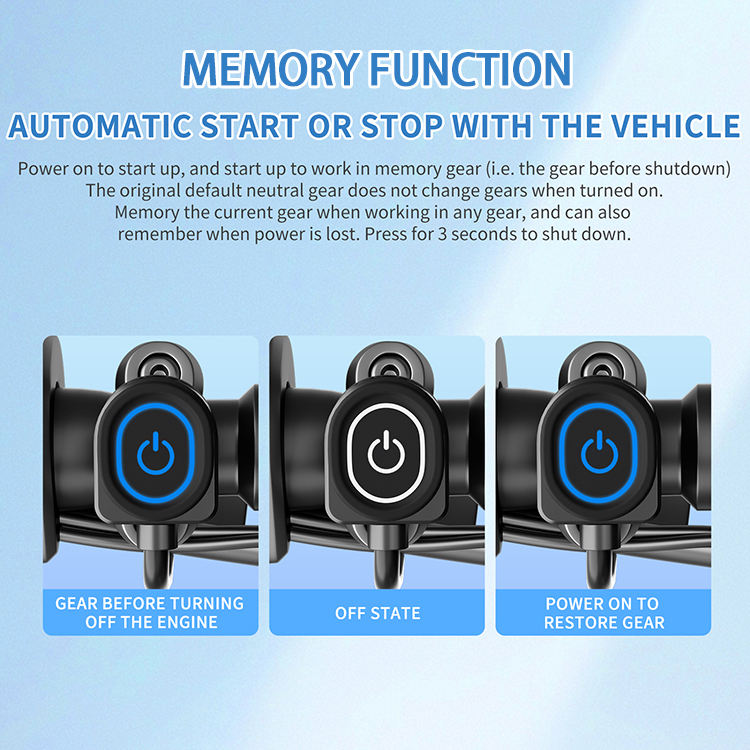 MEMORY FUNCTION

AUTOMATIC START OR STOP WITH THE VEHICLE

Power on to start up, and start up to work in memory gear (i.e. the gear before shutdown) The original default neutral gear does not change gears when turned on. Memory the current gear when working in any gear, and can also remember when power is lost. Press for 3 seconds to shut down.

GEAR BEFORE TURNING OFF THE ENGINE

OFF STATE

POWER ON TO RESTORE GEAR