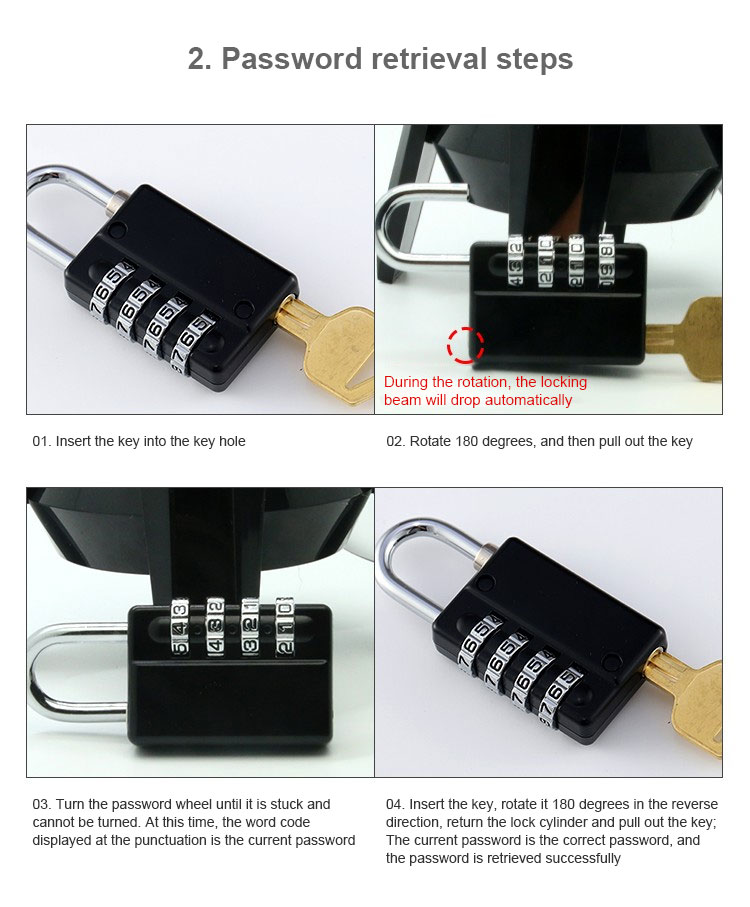 2. Password retrieval steps

During the rotation, the locking beam will drop automatically

01. Insert the key into the key hole

02. Rotate 180 degrees, and then pull out the key

03. Turn the password wheel until it is stuck and cannot be turned. At this time, the word code displayed at the punctuation is the current password

04. Insert the key, rotate it 180 degrees in the reverse direction, return the lock cylinder and pull out the key; The current password is the correct password, and the password is retrieved successfully