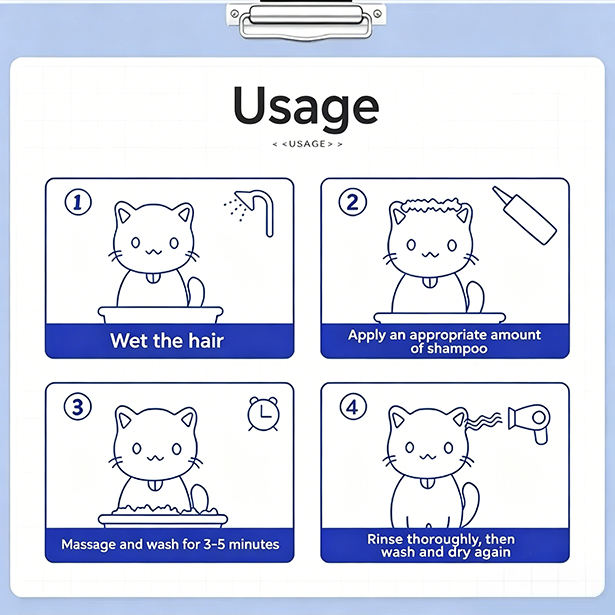 Usage

< <USAGE> >

1

Wet the hair

2

Apply an appropriate amount of shampoo

3

Massage and wash for 3-5 minutes

4

Rinse thoroughly, then wash and dry again